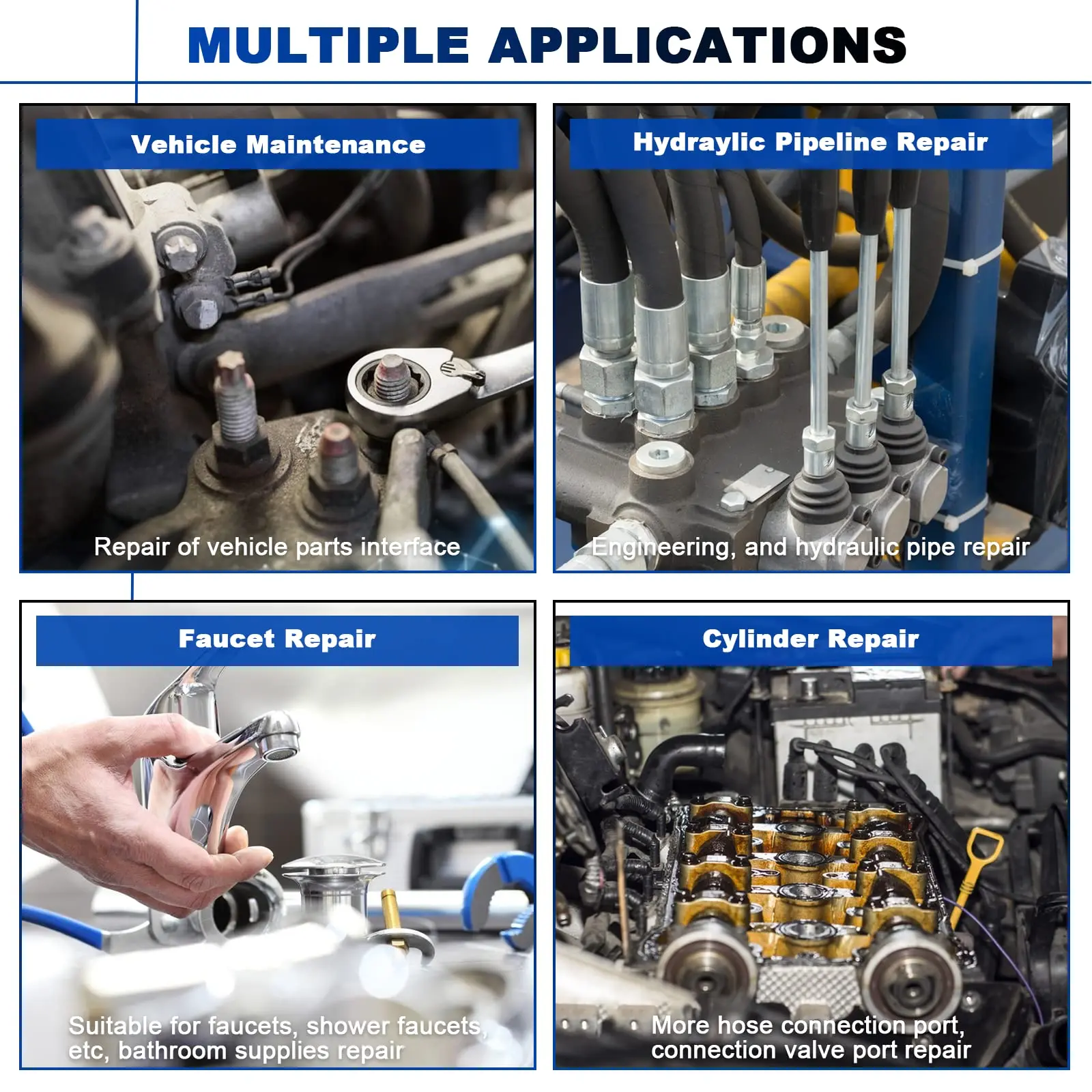 MULTIPLE APPLICATIONS

Vehicle Maintenance

Repair of vehicle parts interface

Hydraylic Pipeline Repair

Engineering, and hydraulic pipe repair

Faucet Repair

Suitable for faucets, shower faucets, etc, bathroom supplies repair

Cylinder Repair

More hose connection port, connection valve port repair