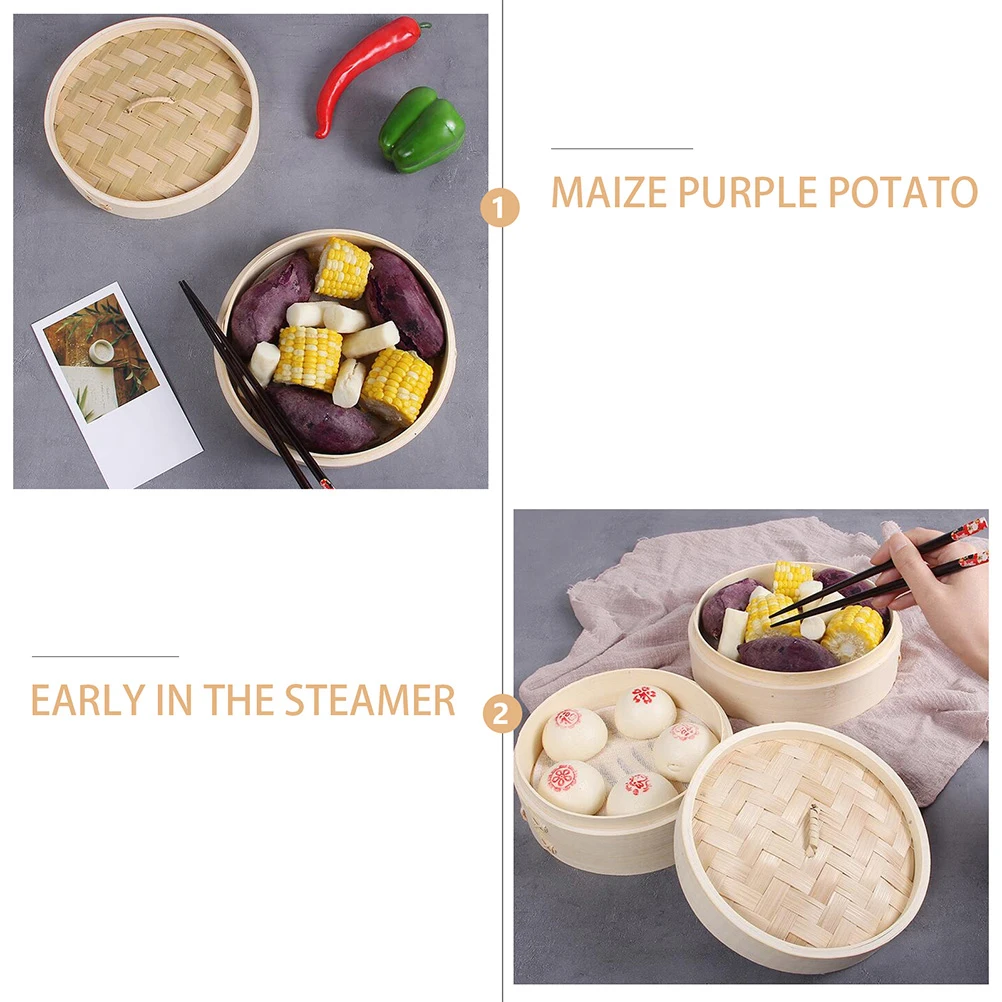 1
MAIZE PURPLE POTATO

EARLY IN THE STEAMER
2