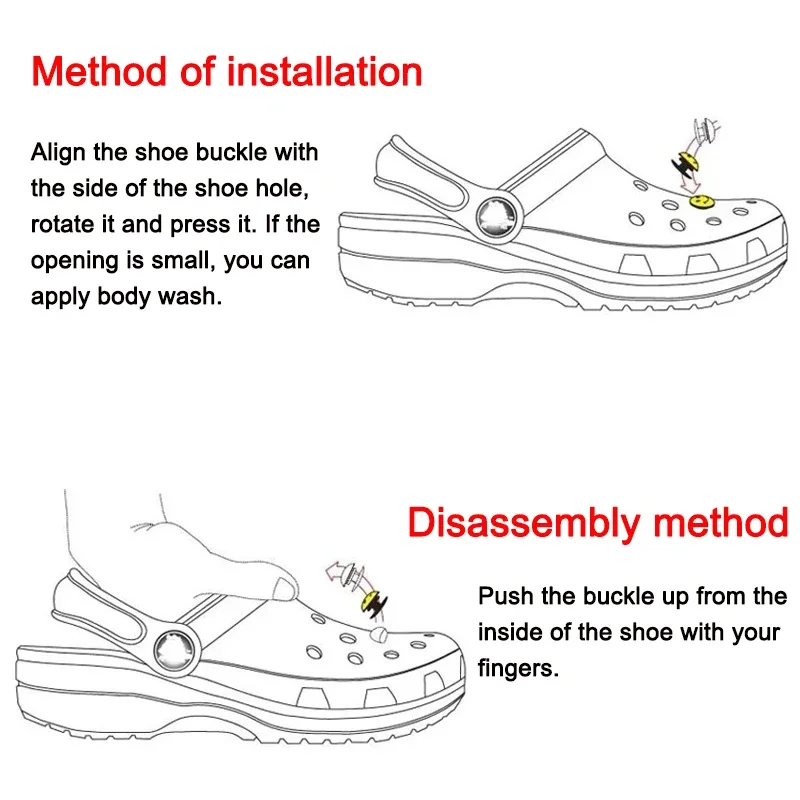 Method of installation

Align the shoe buckle with the side of the shoe hole, rotate it and press it. If the opening is small, you can apply body wash.

Disassembly method

Push the buckle up from the inside of the shoe with your fingers.