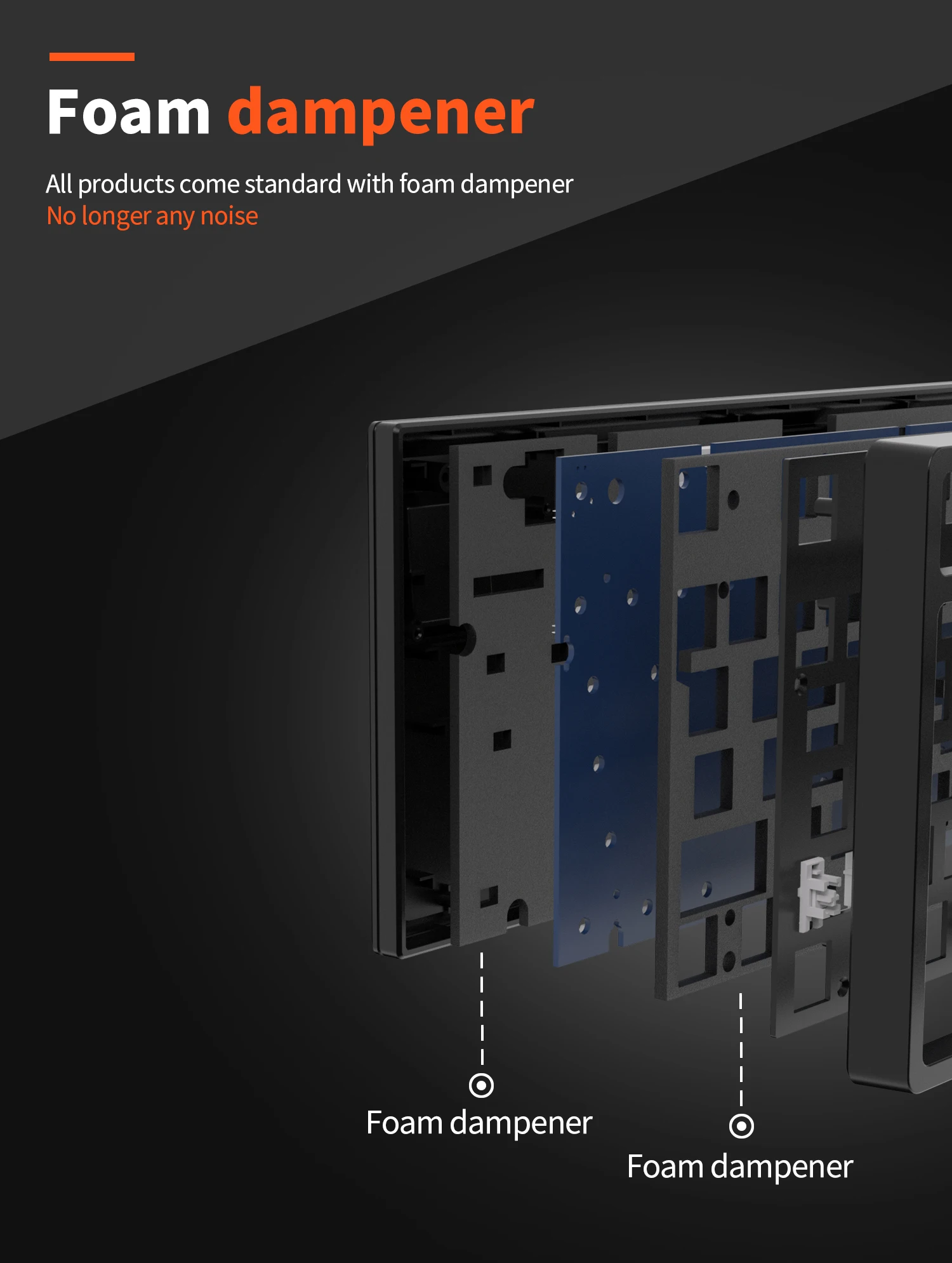 Foam dampener

All products come standard with foam dampener
No longer any noise

Foam dampener

Foam dampener