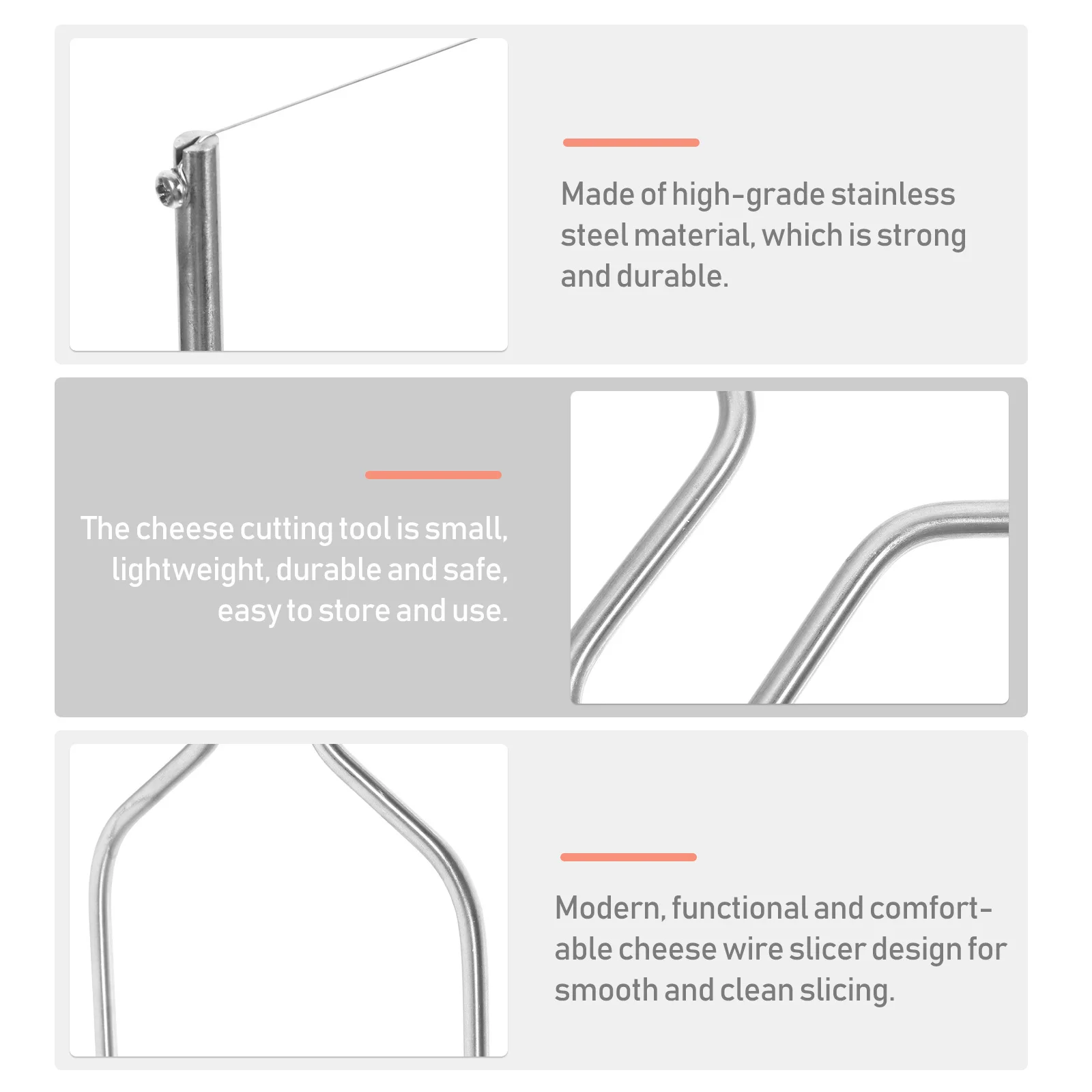 Made of high-grade stainless steel material, which is strong and durable.

The cheese cutting tool is small, lightweight, durable and safe, easy to store and use.

Modern, functional and comfortable cheese wire slicer design for smooth and clean slicing.