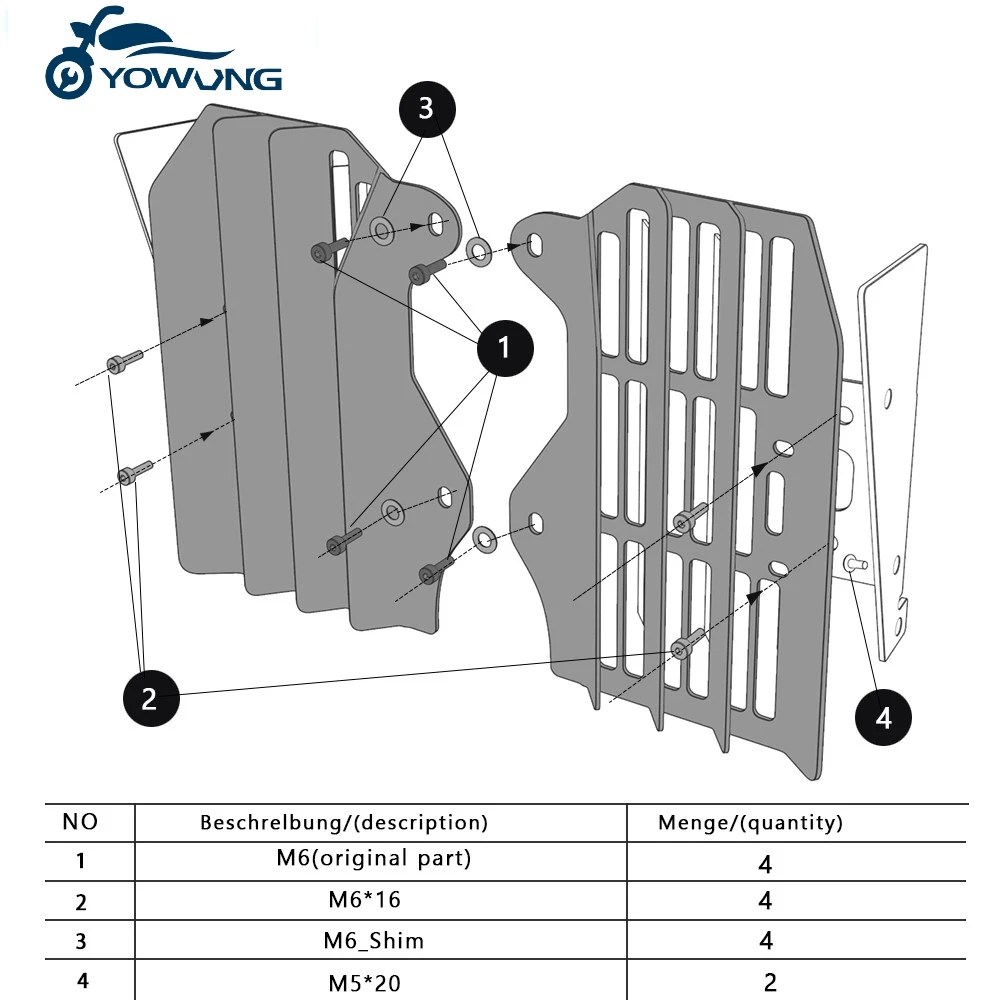 YOWUNG

3

1

2

4

| NO | Beschrelbung/(description) | Menge/(quantity) |
|---|---|---|
| 1 | M6(original part) | 4 |
| 2 | M6*16 | 4 |
| 3 | M6_Shim | 4 |
| 4 | M5*20 | 2 |