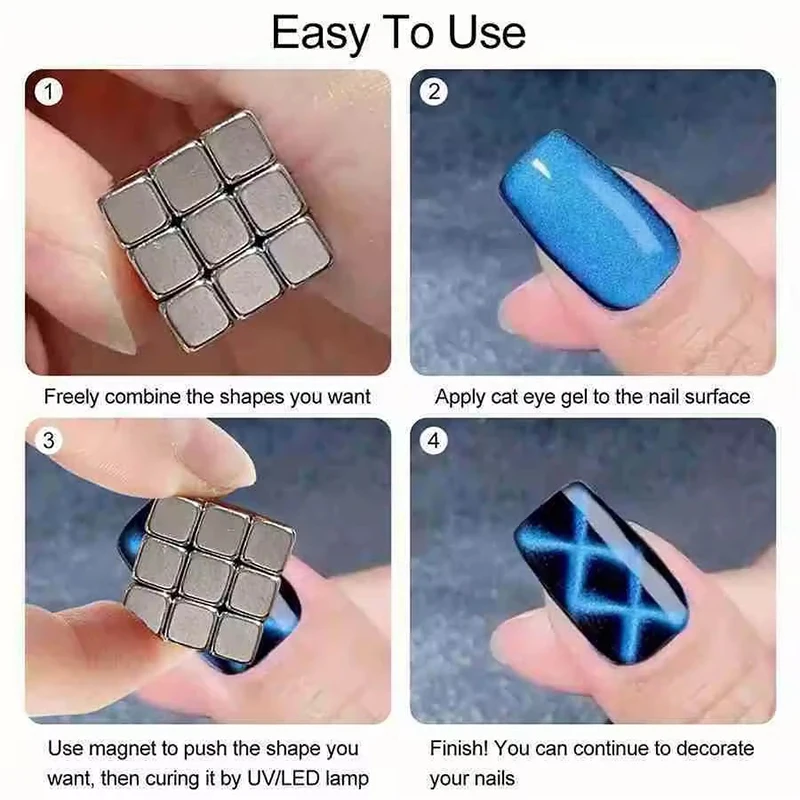 Easy To Use

1

Freely combine the shapes you want

2

Apply cat eye gel to the nail surface

3

Use magnet to push the shape you want, then curing it by UV/LED lamp

4

Finish! You can continue to decorate your nails