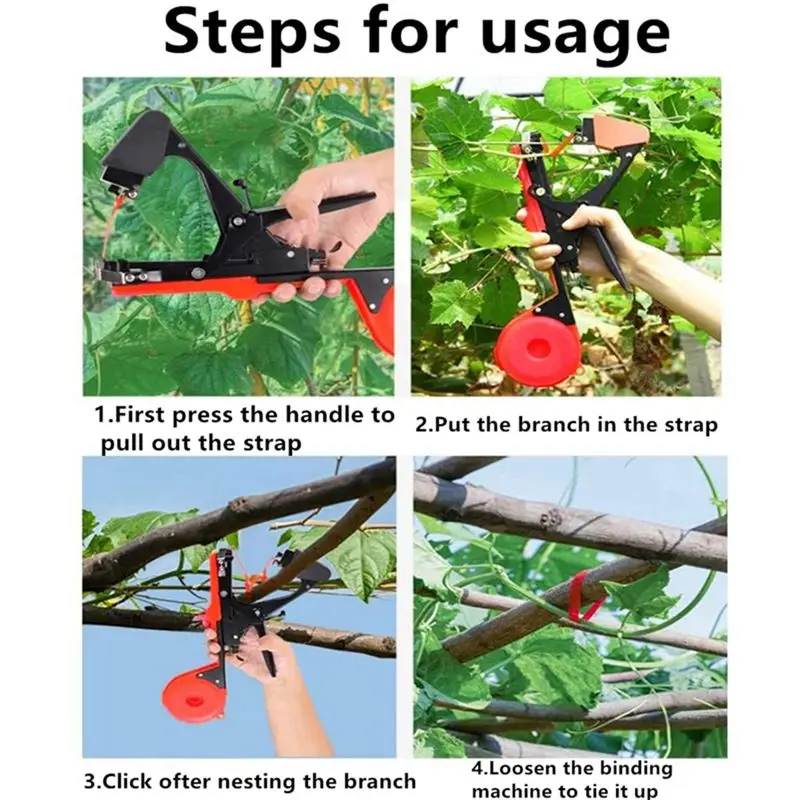 Steps for usage

1.First press the handle to pull out the strap

2.Put the branch in the strap

3.Click ofter nesting the branch

4.Loosen the binding machine to tie it up