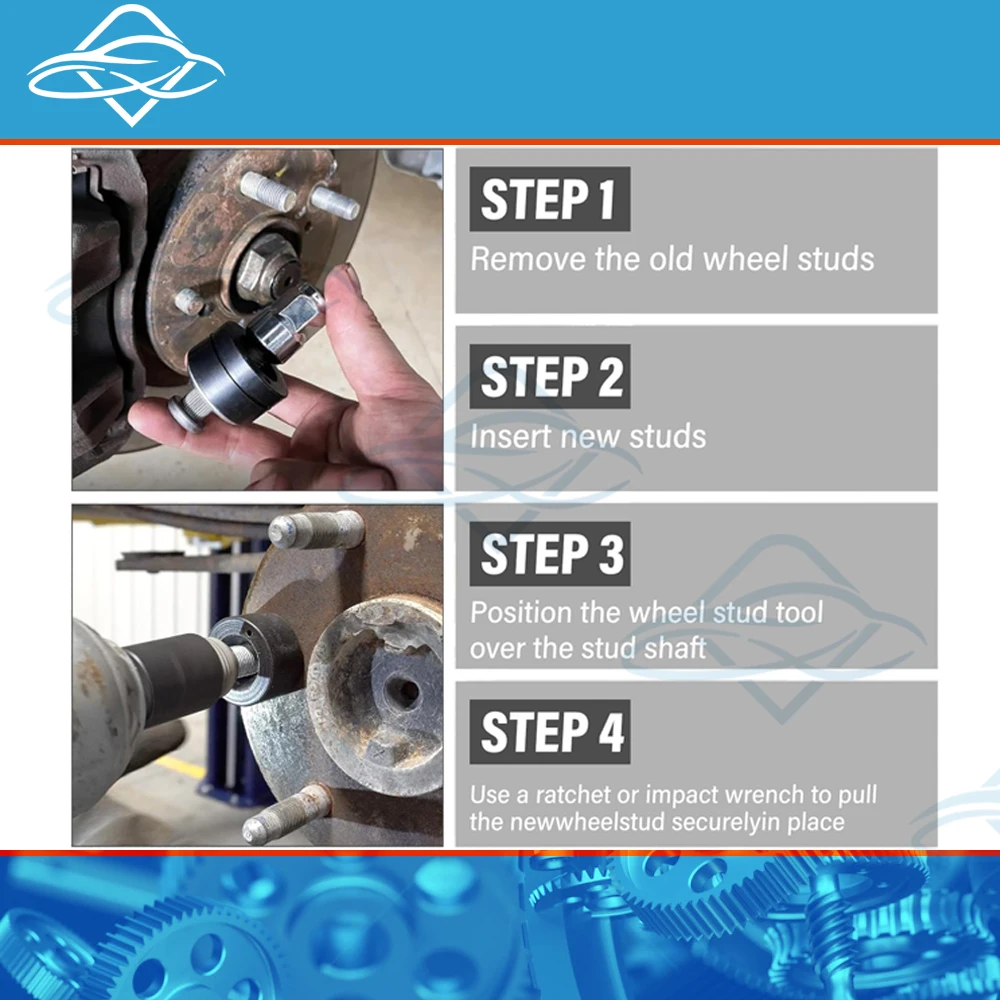 STEP 1
Remove the old wheel studs

STEP 2
Insert new studs

STEP 3
Position the wheel stud tool over the stud shaft

STEP 4
Use a ratchet or impact wrench to pull the newwheelstud securelyin place