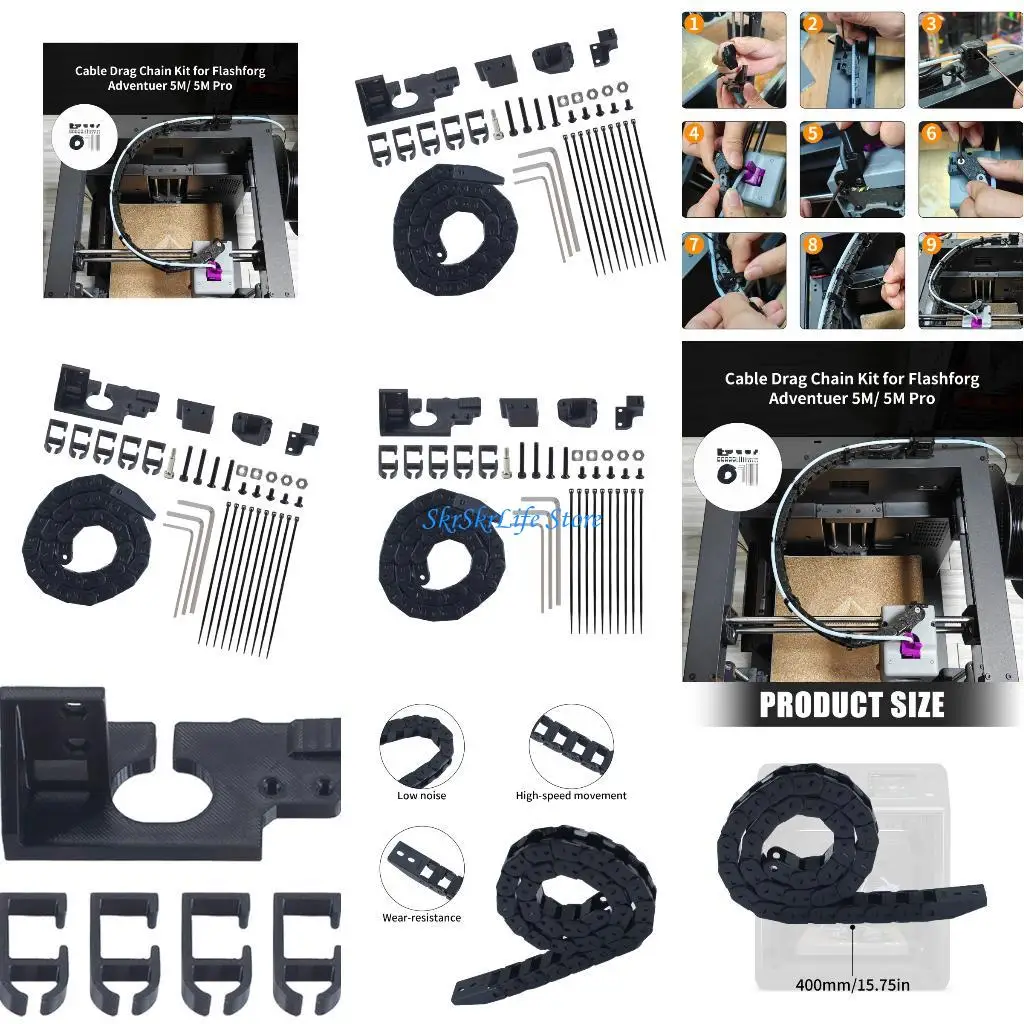 Cable Drag Chain Kit for Flashforg Adventuer 5M/ 5M Pro

1
2
3
4
5
6
7
8
9

SkrSkrLife Store

Cable Drag Chain Kit for Flashforg Adventuer 5M/ 5M Pro

PRODUCT SIZE

Low noise

High-speed movement

Wear-resistance

400mm/15.75in