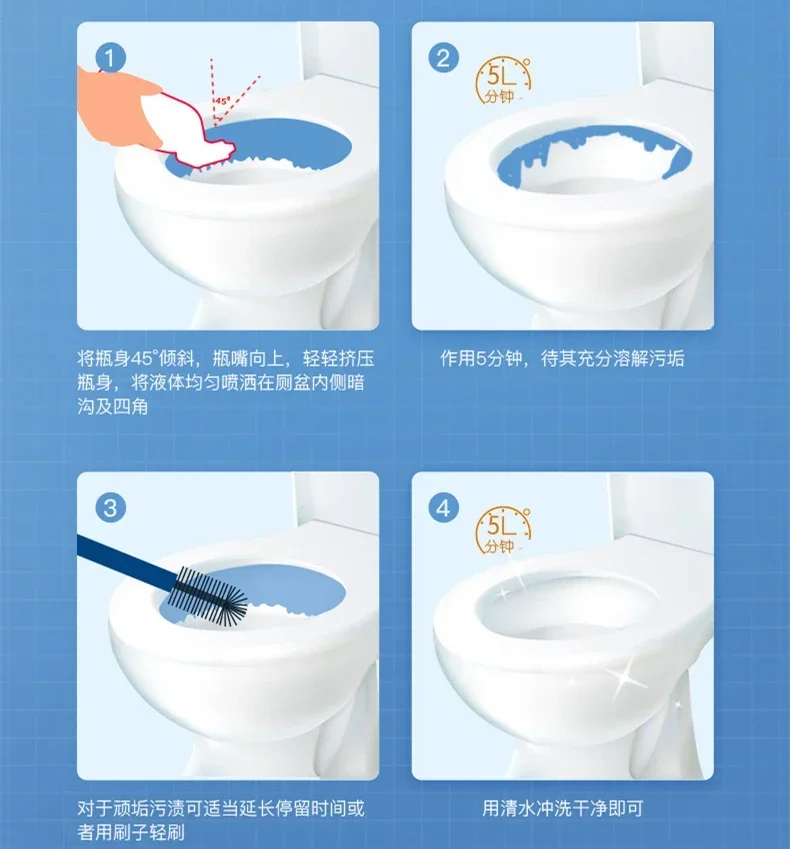 1

45°

将瓶身45°倾斜，瓶嘴向上，轻轻挤压瓶身，将液体均匀喷洒在厕盆内侧暗沟及四角

2

5L
分钟

作用5分钟，待其充分溶解污垢

3

对于顽垢污渍可适当延长停留时间或者用刷子轻刷

4

5L
分钟

用清水冲洗干净即可