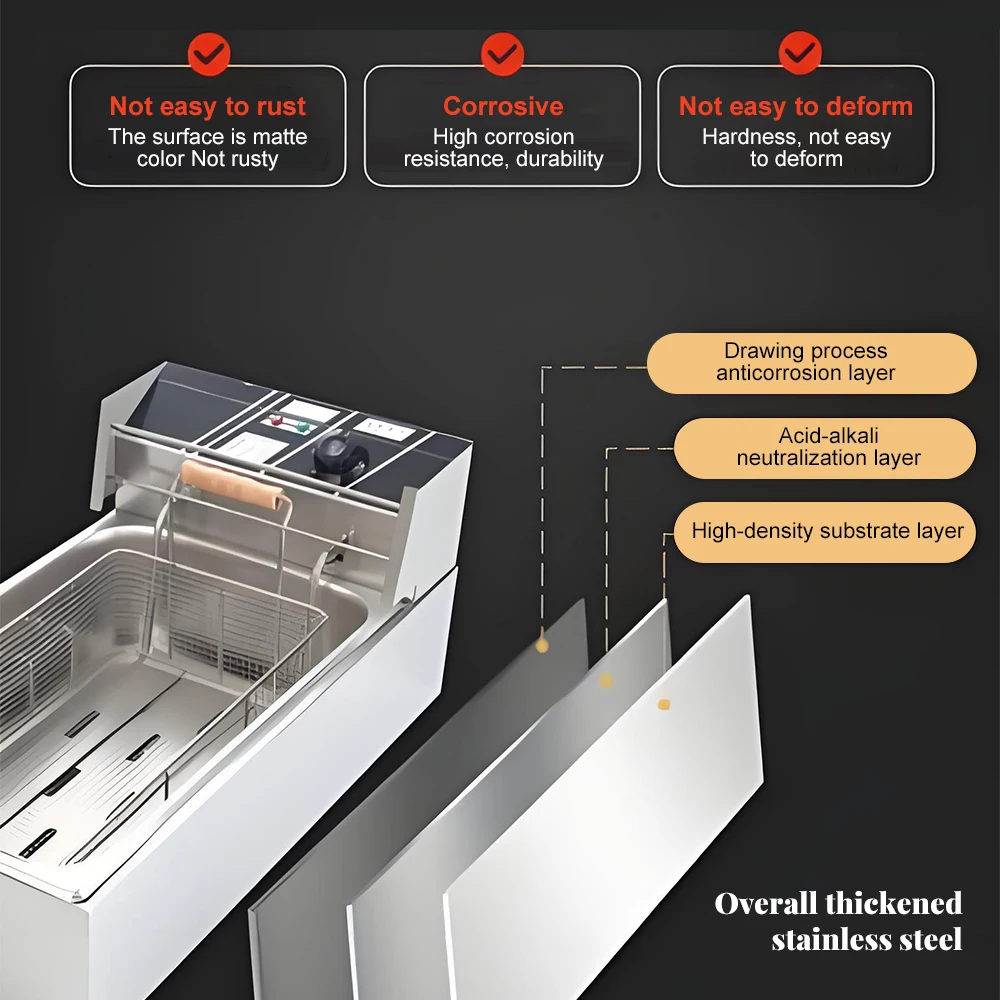 Not easy to rust
The surface is matte color Not rusty

Corrosive
High corrosion resistance, durability

Not easy to deform
Hardness, not easy to deform

Drawing process anticorrosion layer

Acid-alkali neutralization layer

High-density substrate layer

Overall thickened stainless steel