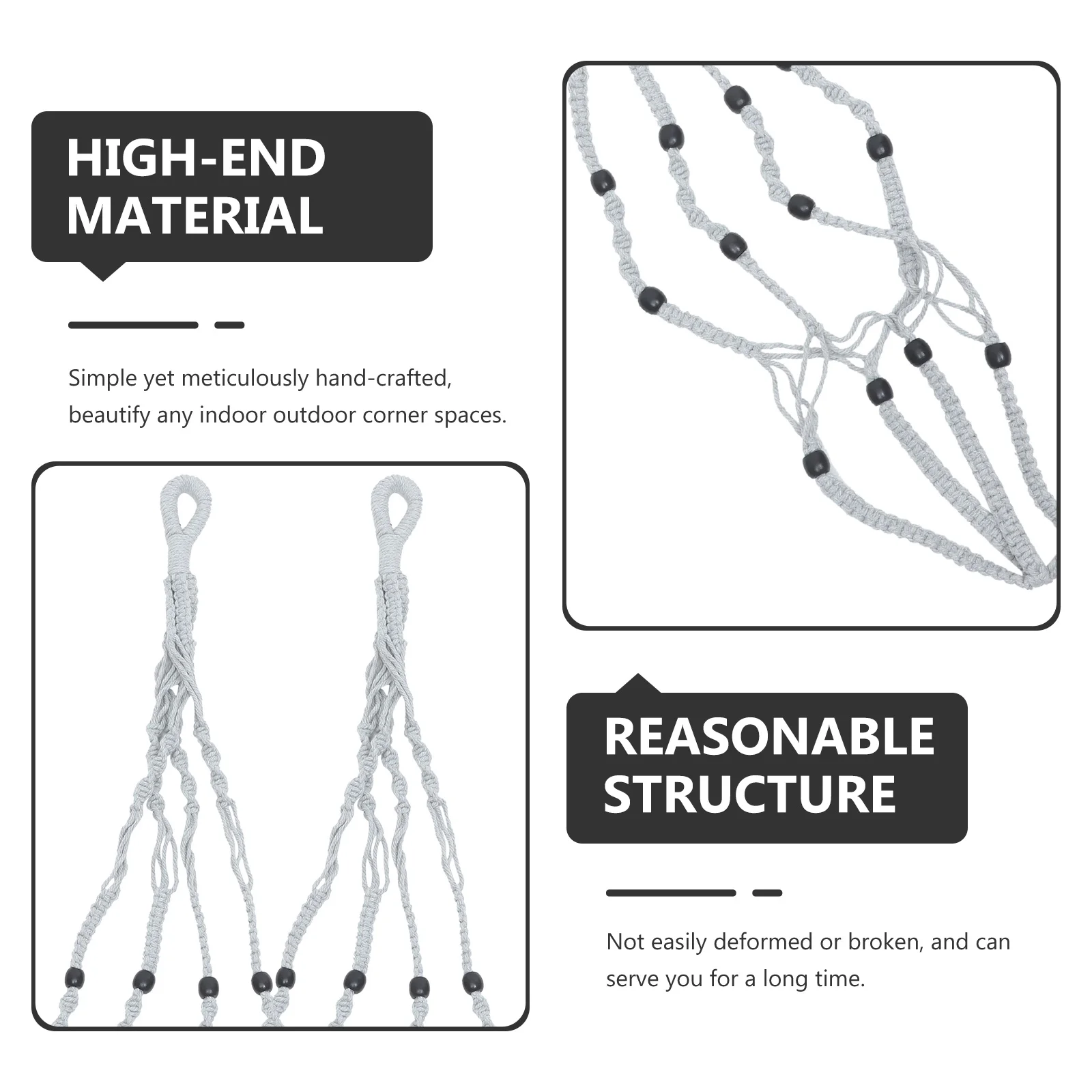 HIGH-END MATERIAL

Simple yet meticulously hand-crafted, beautify any indoor outdoor corner spaces.

REASONABLE STRUCTURE

Not easily deformed or broken, and can serve you for a long time.