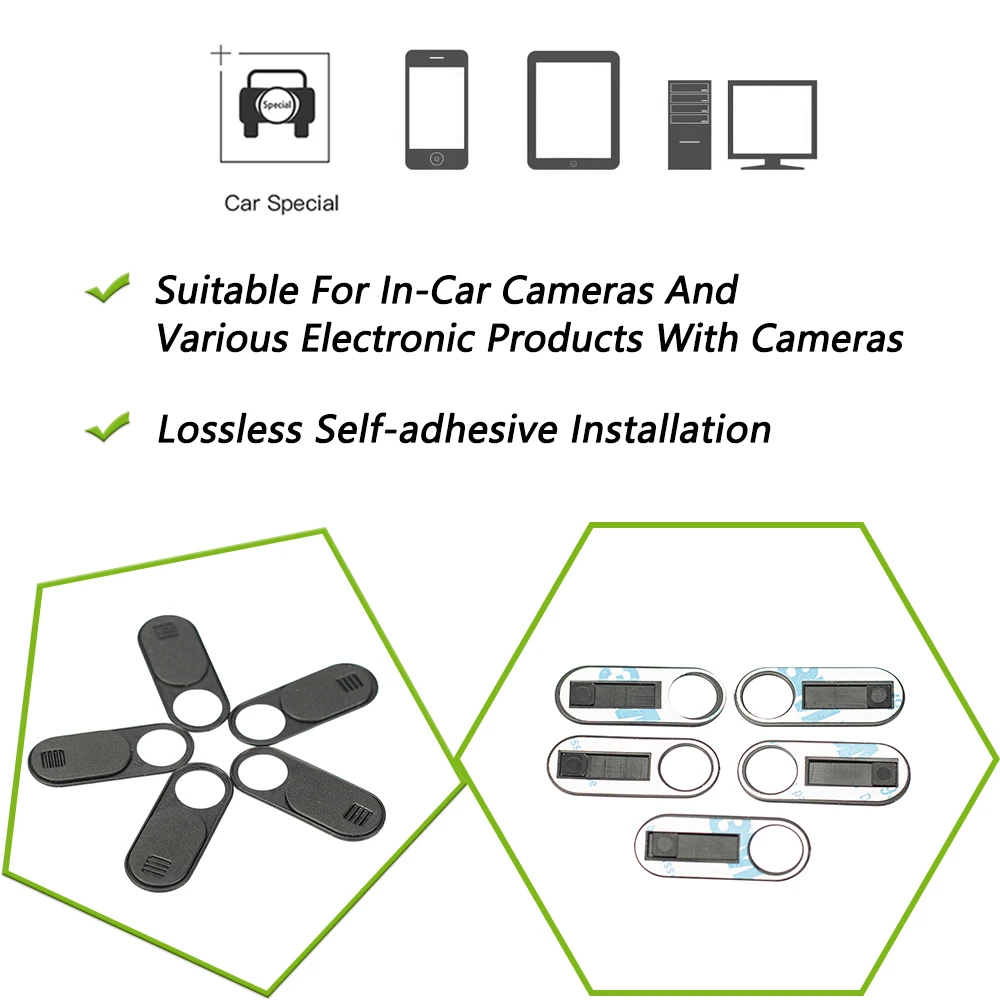 Special

Car Special

Suitable For In-Car Cameras And Various Electronic Products With Cameras

Lossless Self-adhesive Installation