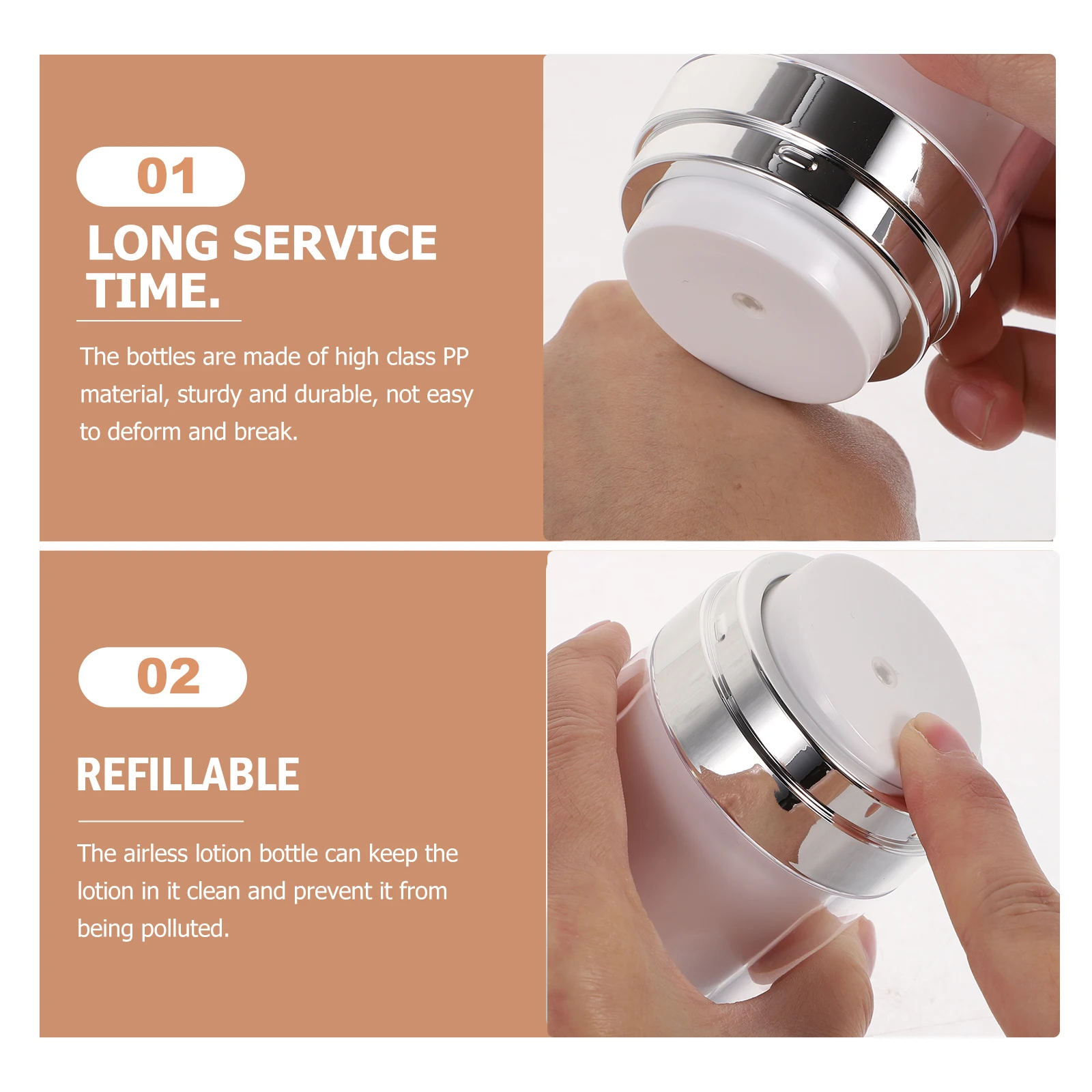 01

LONG SERVICE TIME.

The bottles are made of high class PP material, sturdy and durable, not easy to deform and break.

02

REFILLABLE

The airless lotion bottle can keep the lotion in it clean and prevent it from being polluted.