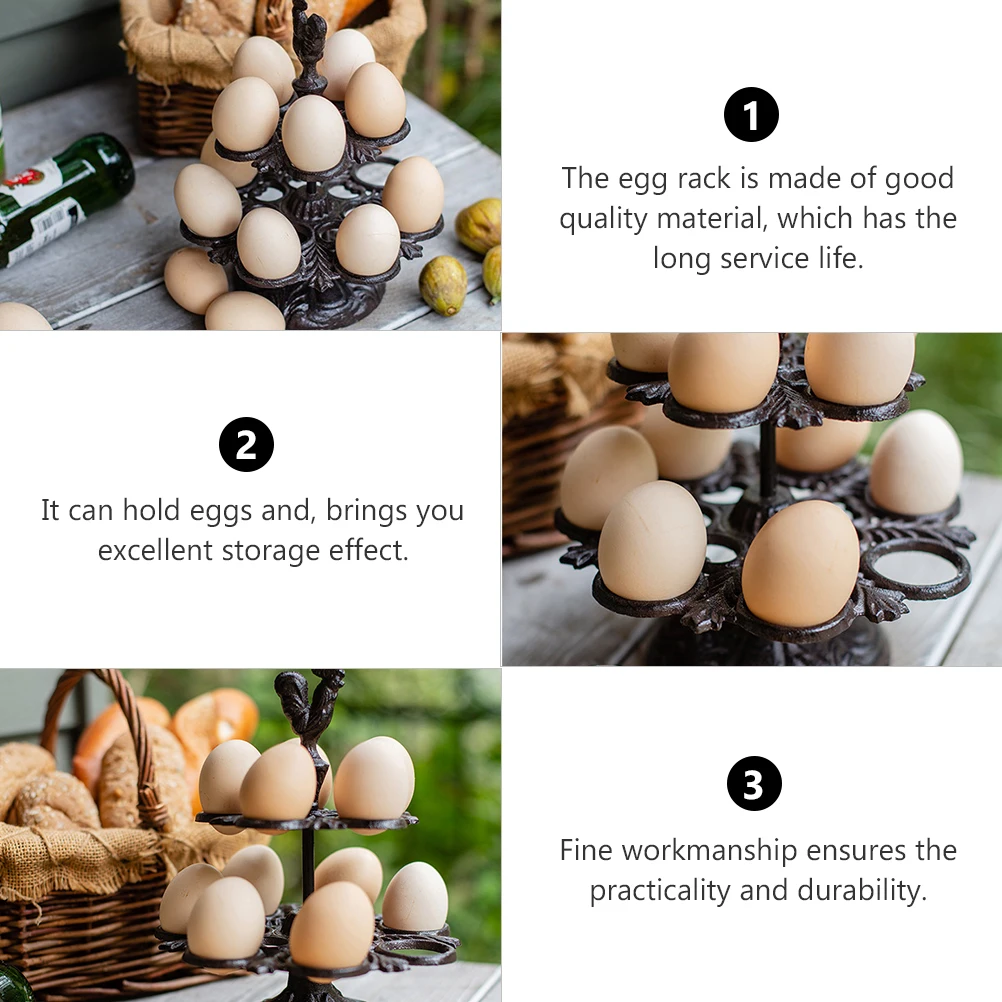 1

The egg rack is made of good quality material, which has the long service life.

2

It can hold eggs and, brings you excellent storage effect.

3

Fine workmanship ensures the practicality and durability.