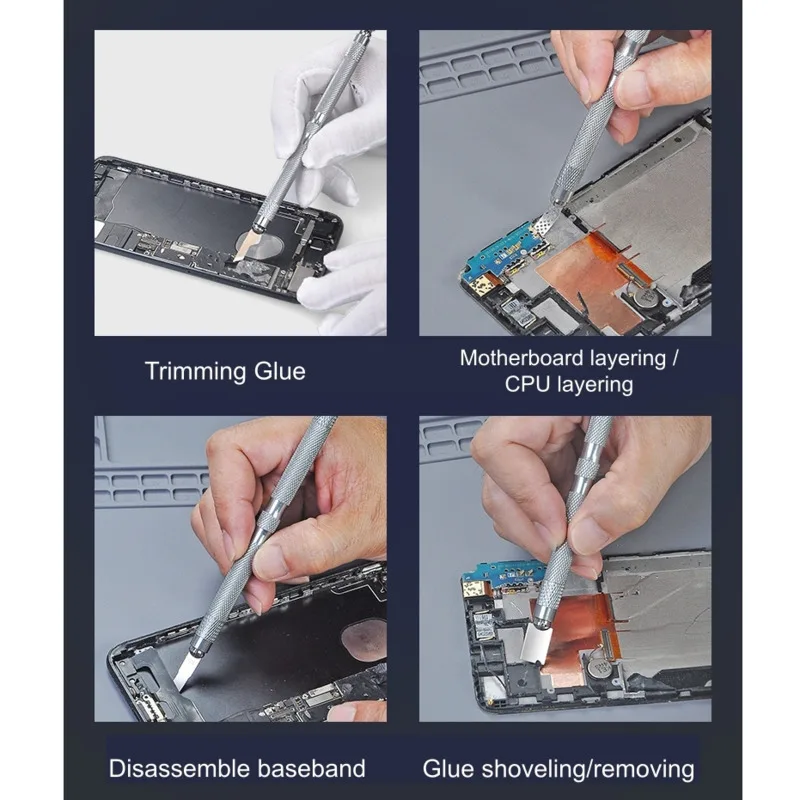 Trimming Glue

Motherboard layering / CPU layering

Disassemble baseband

Glue shoveling/removing