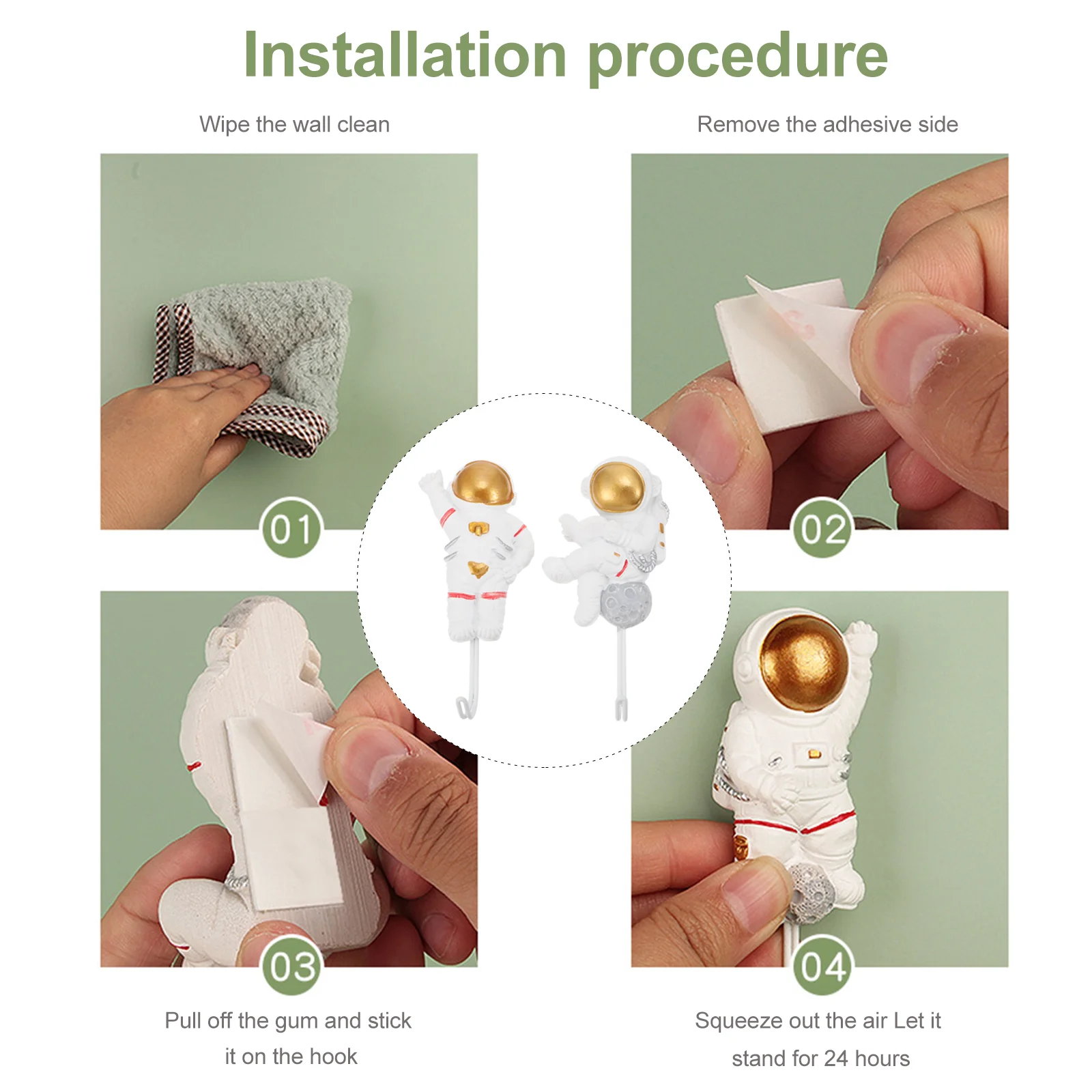 Installation procedure

Wipe the wall clean

Remove the adhesive side

01

02

03

04

Pull off the gum and stick it on the hook

Squeeze out the air Let it stand for 24 hours