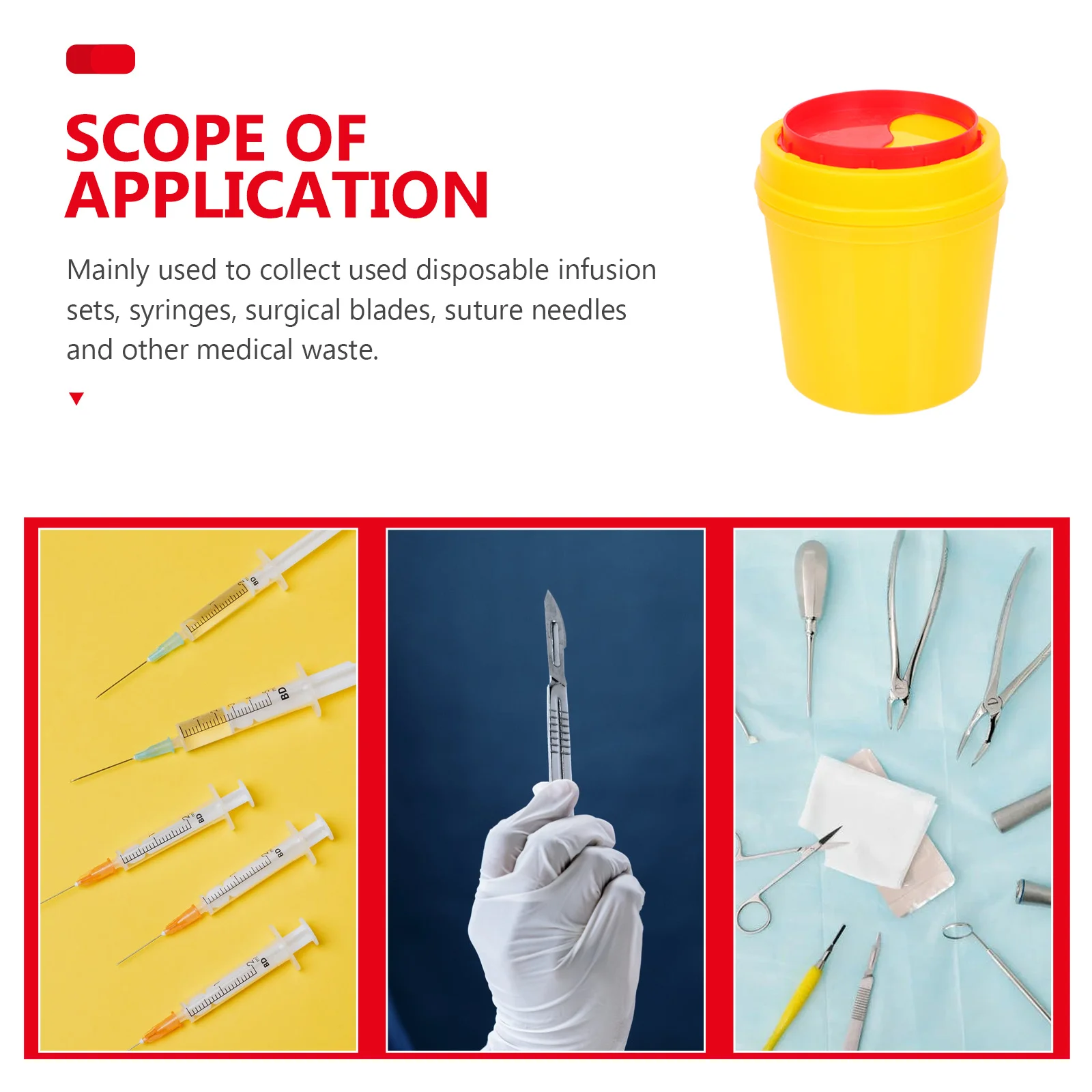 SCOPE OF APPLICATION

Mainly used to collect used disposable infusion sets, syringes, surgical blades, suture needles and other medical waste.

BD

BD

BD

BD

BD