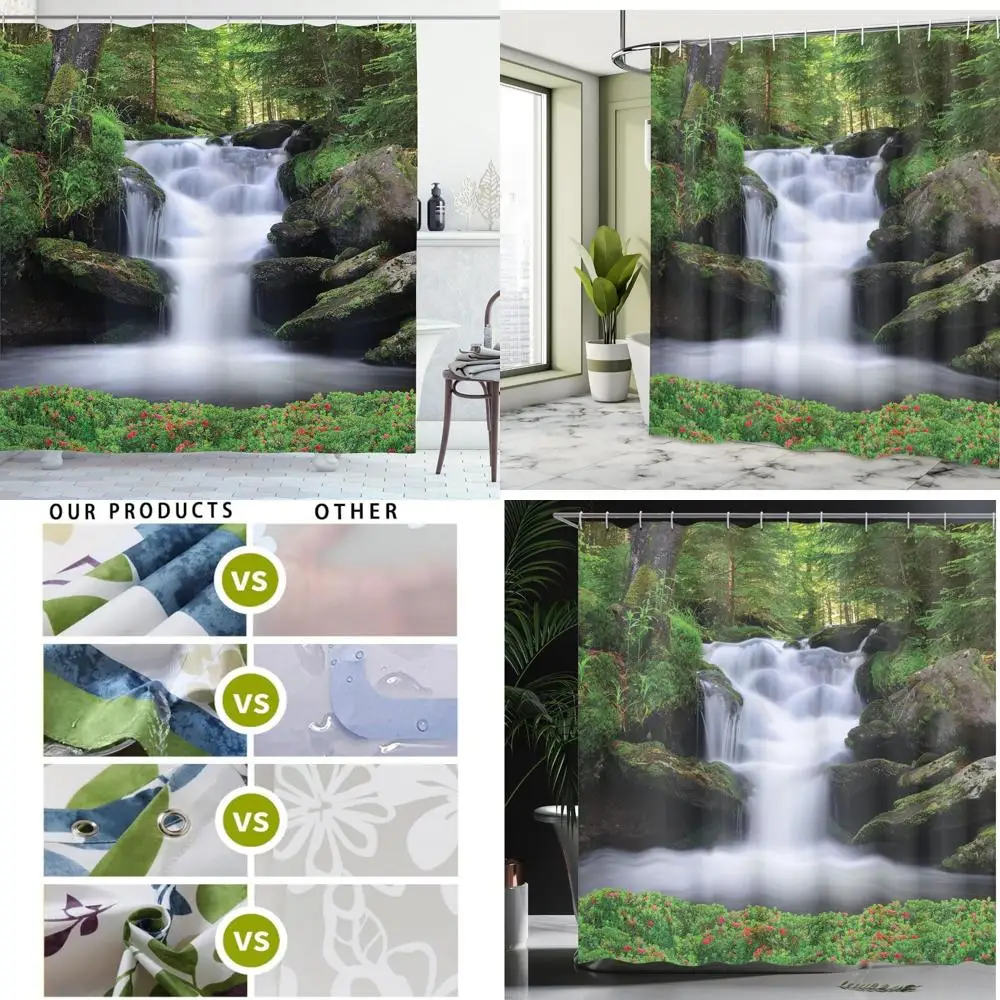 OUR PRODUCTS

OTHER

VS

VS

VS

VS