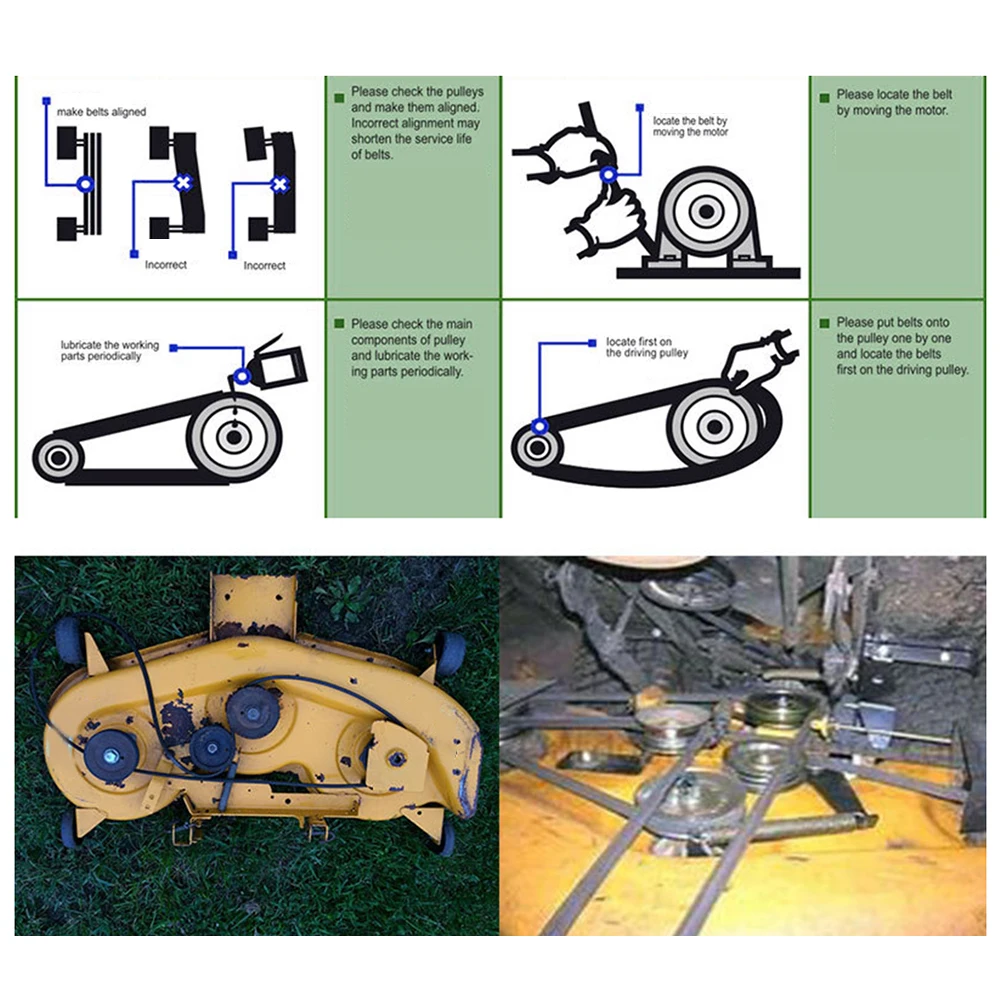 make belts aligned

Incorrect

Incorrect

Please check the pulleys and make them aligned. Incorrect alignment may shorten the service life of belts.

locate the belt by moving the motor

Please locate the belt by moving the motor.

lubricate the working parts periodically

Please check the main components of pulley and lubricate the working parts periodically.

locate first on the driving pulley

Please put belts onto the pulley one by one and locate the belts first on the driving pulley.