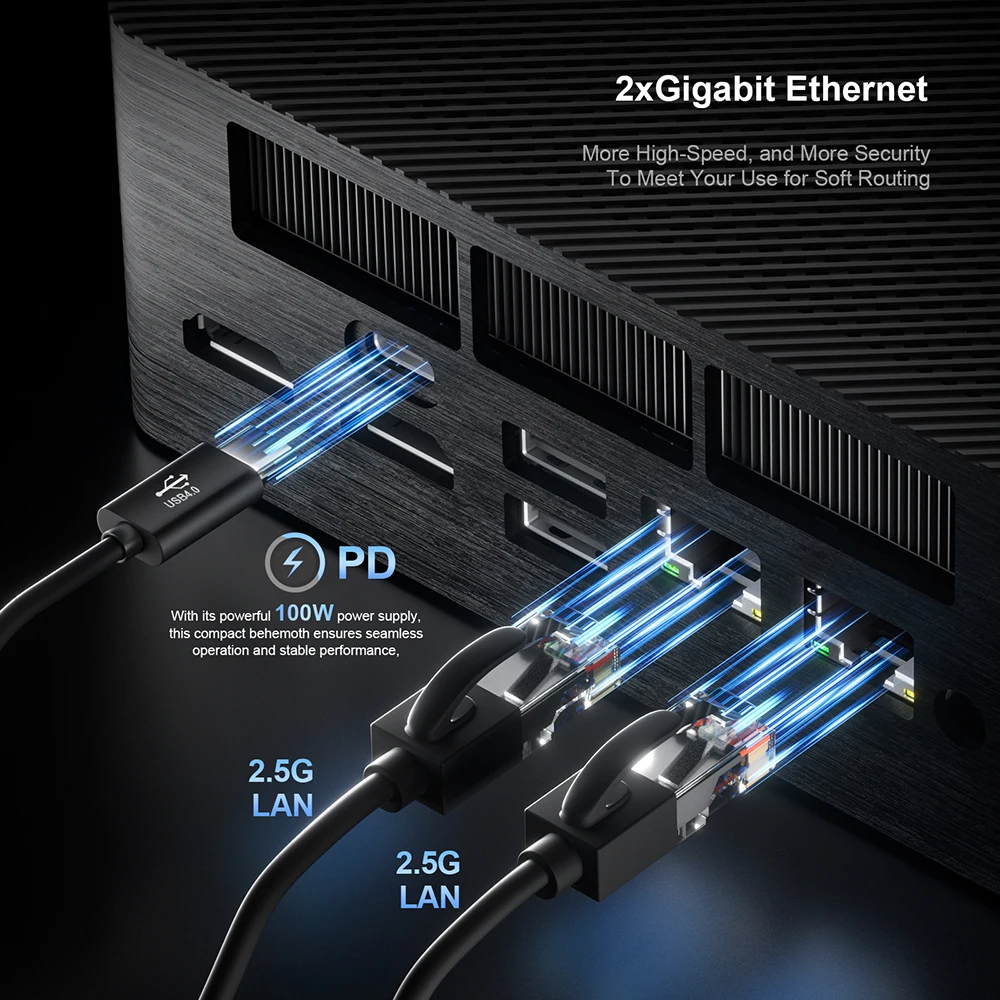 2xGigabit Ethernet

More High-Speed, and More Security
To Meet Your Use for Soft Routing

USB4.0

PD

With its powerful 100W power supply, this compact behemoth ensures seamless operation and stable performance,

2.5G
LAN

2.5G
LAN