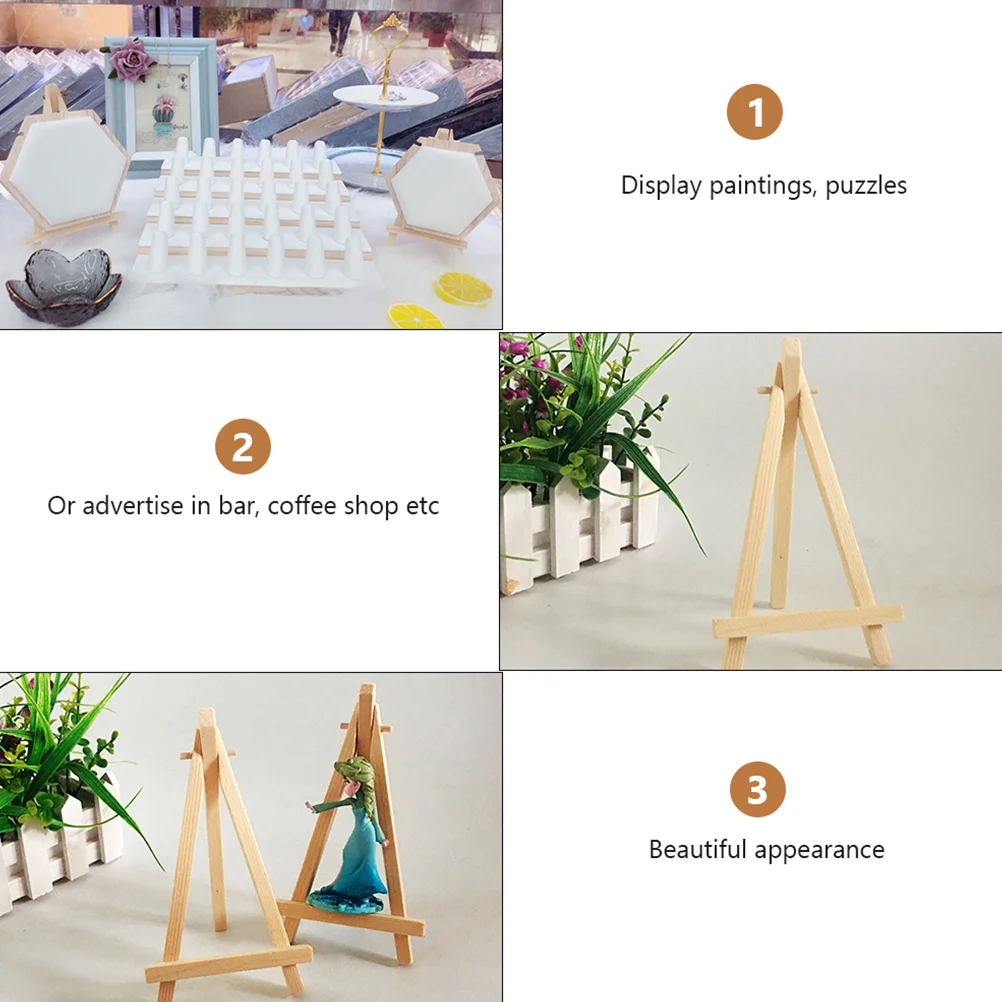 1
Display paintings, puzzles

2
Or advertise in bar, coffee shop etc

3
Beautiful appearance