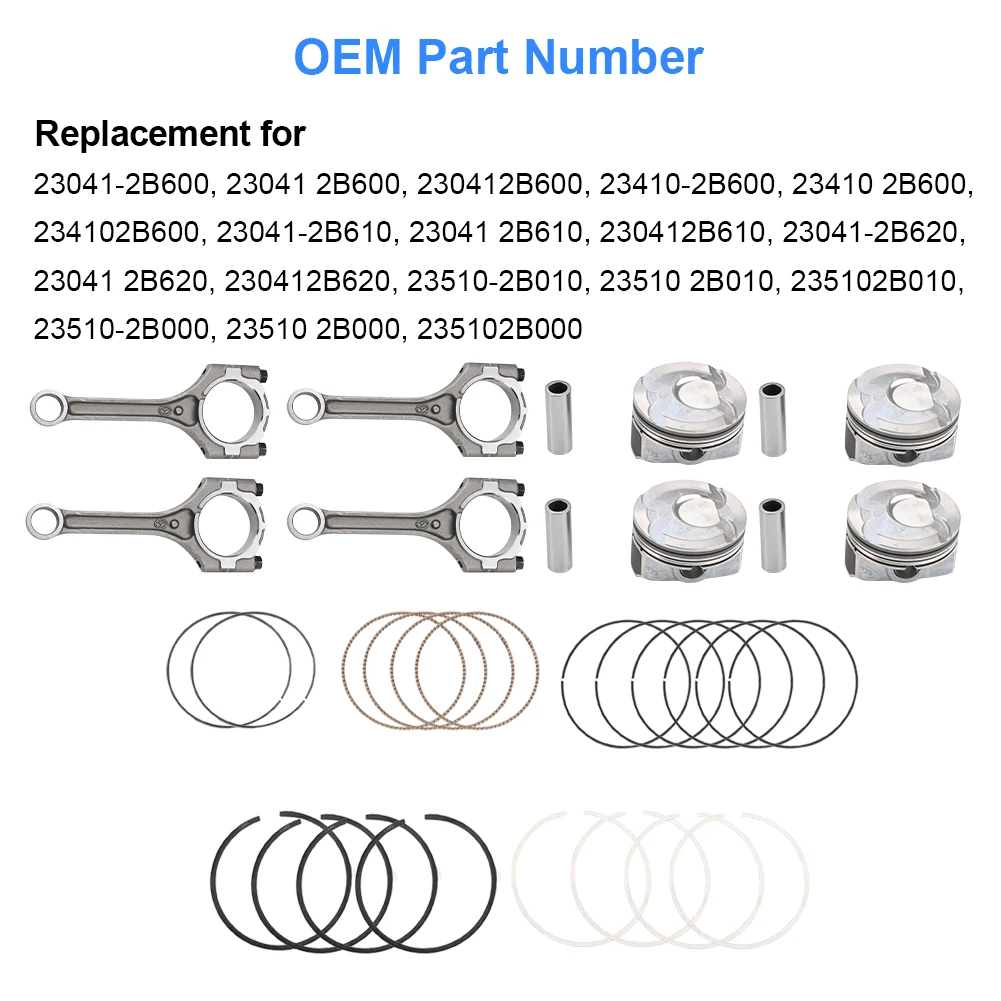 OEM Part Number

Replacement for
23041-2B600, 23041 2B600, 230412B600, 23410-2B600, 23410 2B600, 234102B600, 23041-2B610, 23041 2B610, 230412B610, 23041-2B620, 23041 2B620, 230412B620, 23510-2B010, 23510 2B010, 235102B010, 23510-2B000, 23510 2B000, 235102B000