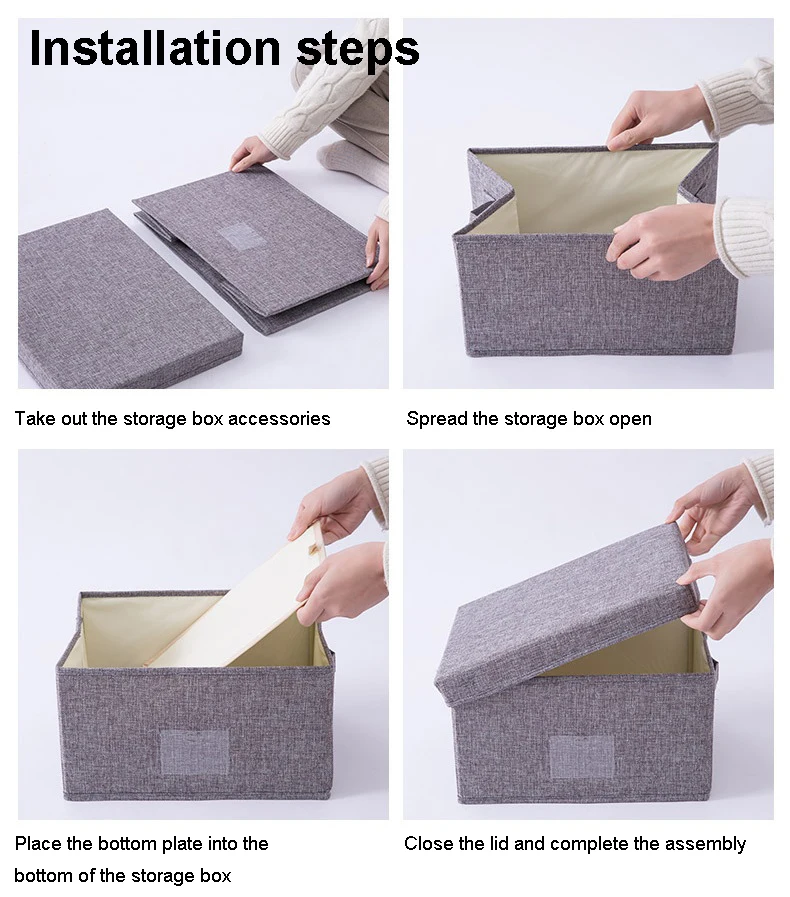 Installation steps

Take out the storage box accessories

Spread the storage box open

Place the bottom plate into the bottom of the storage box

Close the lid and complete the assembly