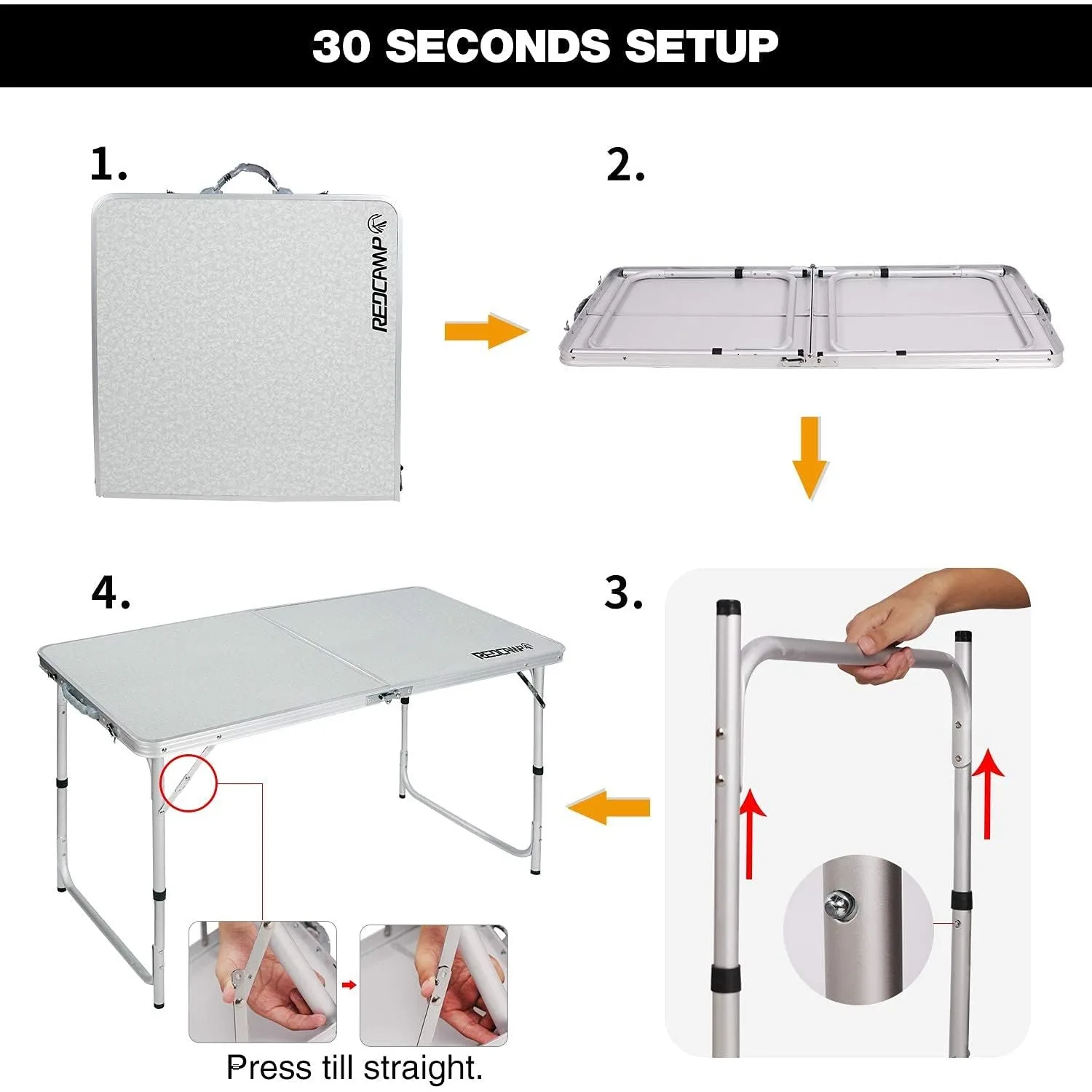 30 SECONDS SETUP

1.

REDCAMP

2.

4.

REDCAMP

3.

Press till straight.