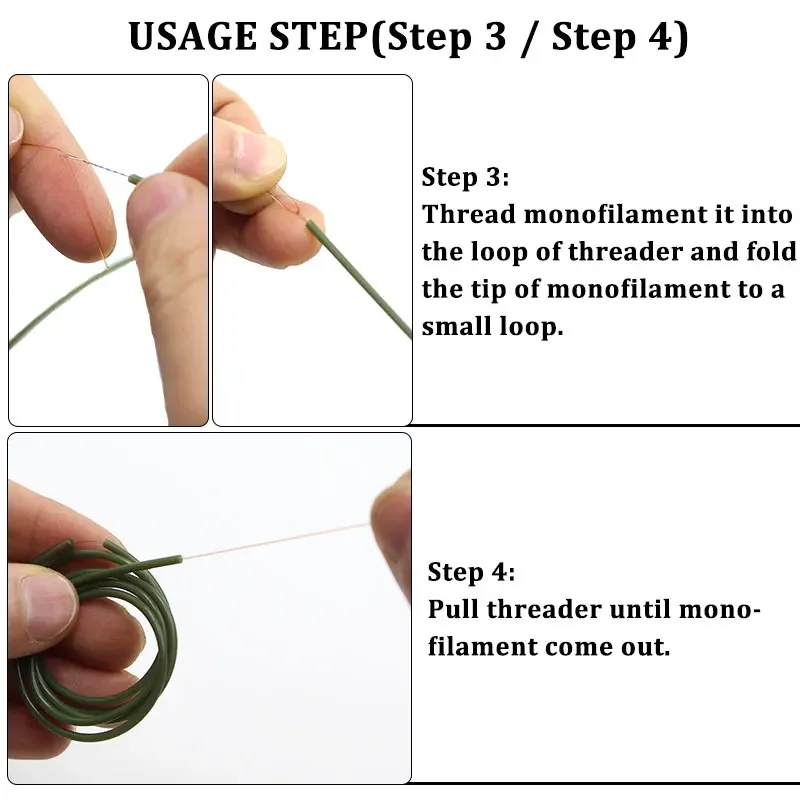 USAGE STEP(Step 3 / Step 4)

Step 3:
Thread monofilament it into the loop of threader and fold the tip of monofilament to a small loop.

Step 4:
Pull threader until monofilament come out.