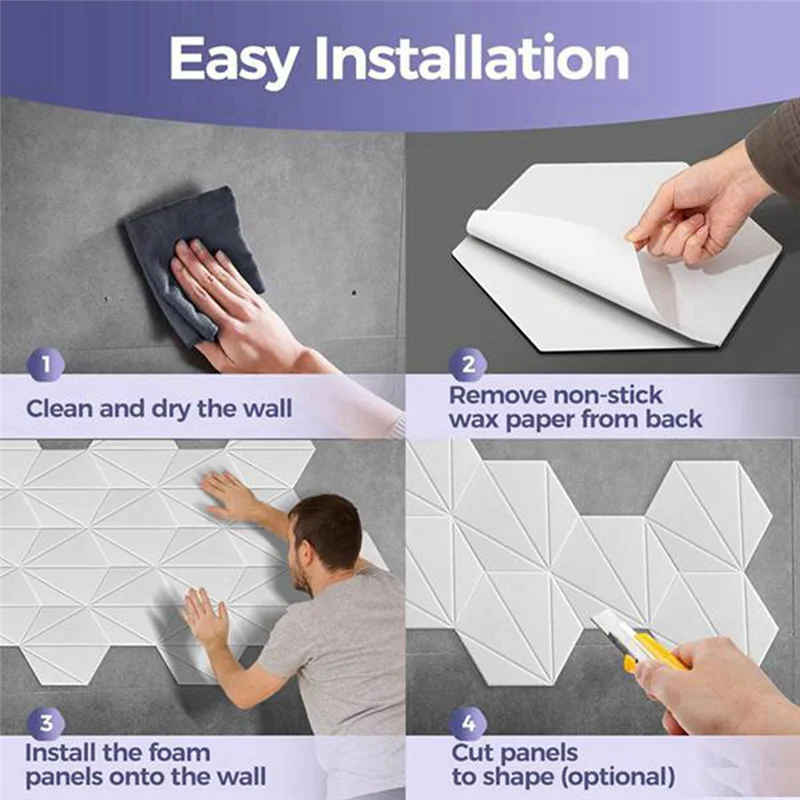 Easy Installation

1
Clean and dry the wall

2
Remove non-stick wax paper from back

3
Install the foam panels onto the wall

4
Cut panels to shape (optional)