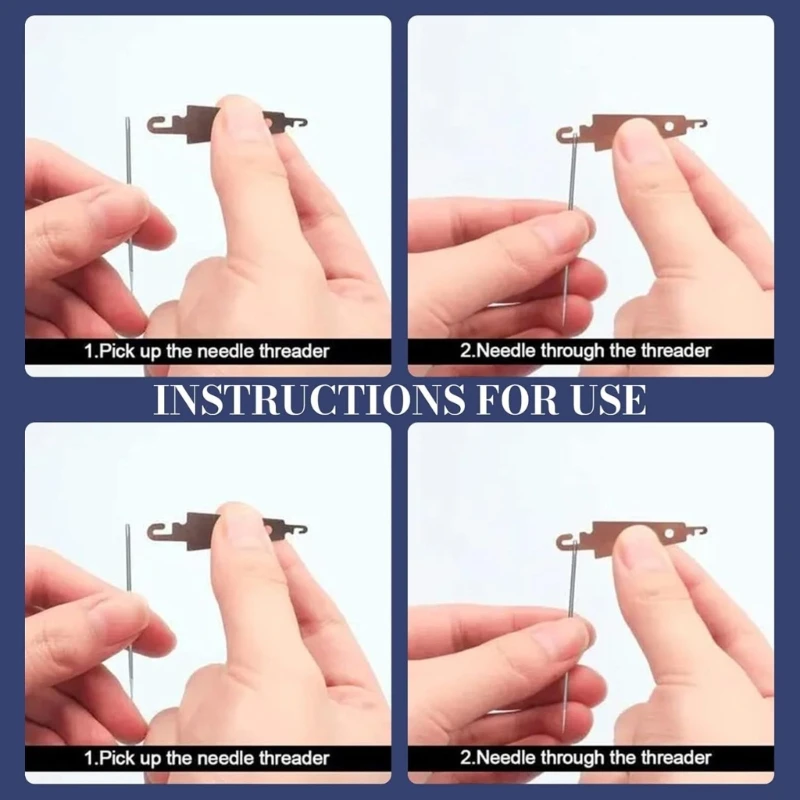 1.Pick up the needle threader

2.Needle through the threader

INSTRUCTIONS FOR USE

1.Pick up the needle threader

2.Needle through the threader