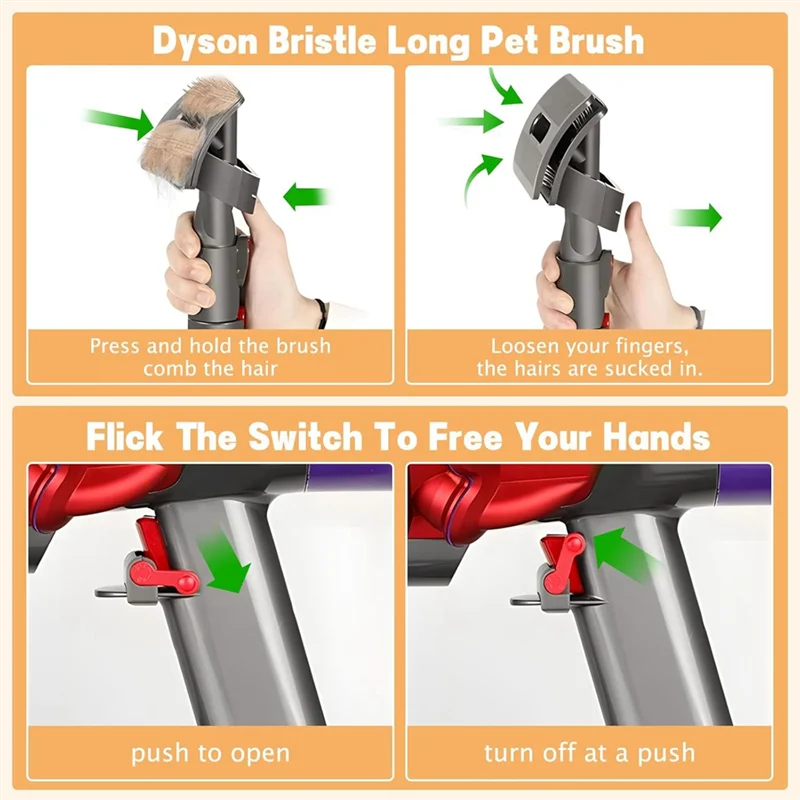 Dyson Bristle Long Pet Brush

Press and hold the brush comb the hair

Loosen your fingers, the hairs are sucked in.

Flick The Switch To Free Your Hands

push to open

turn off at a push