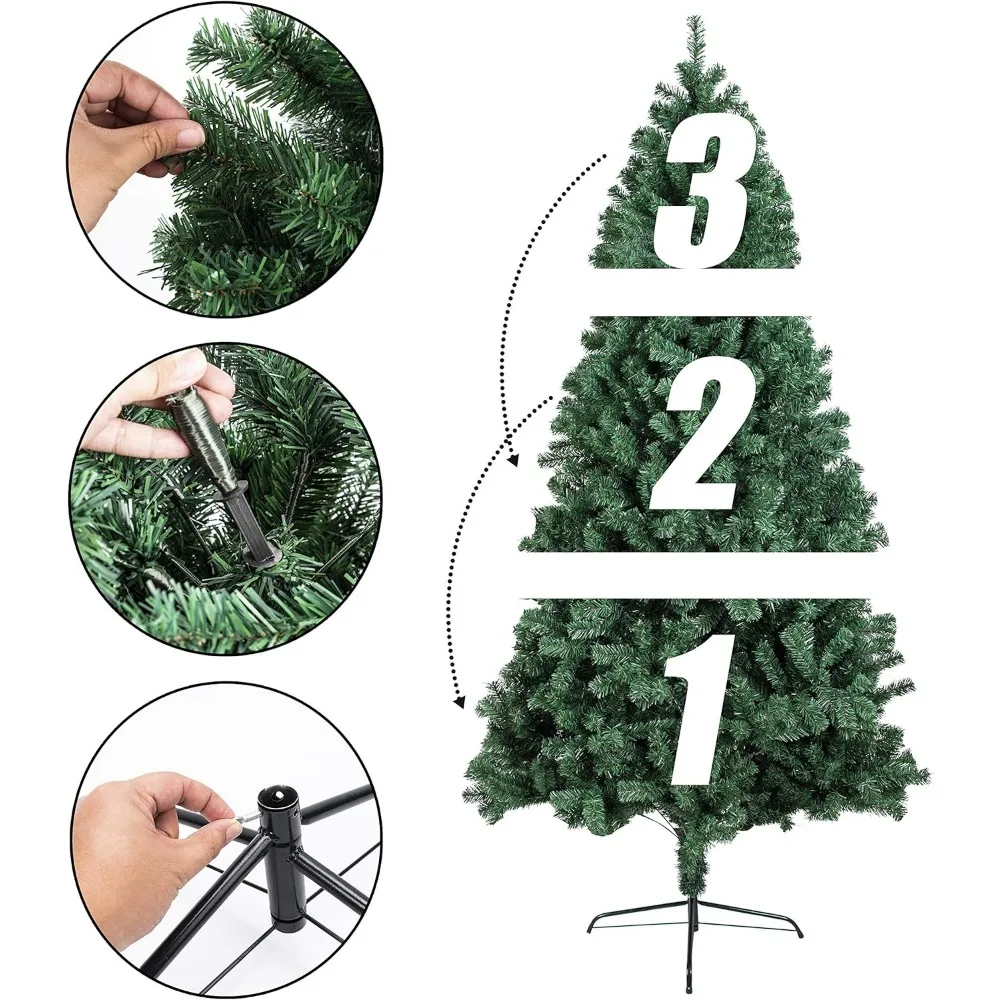 3

2

1