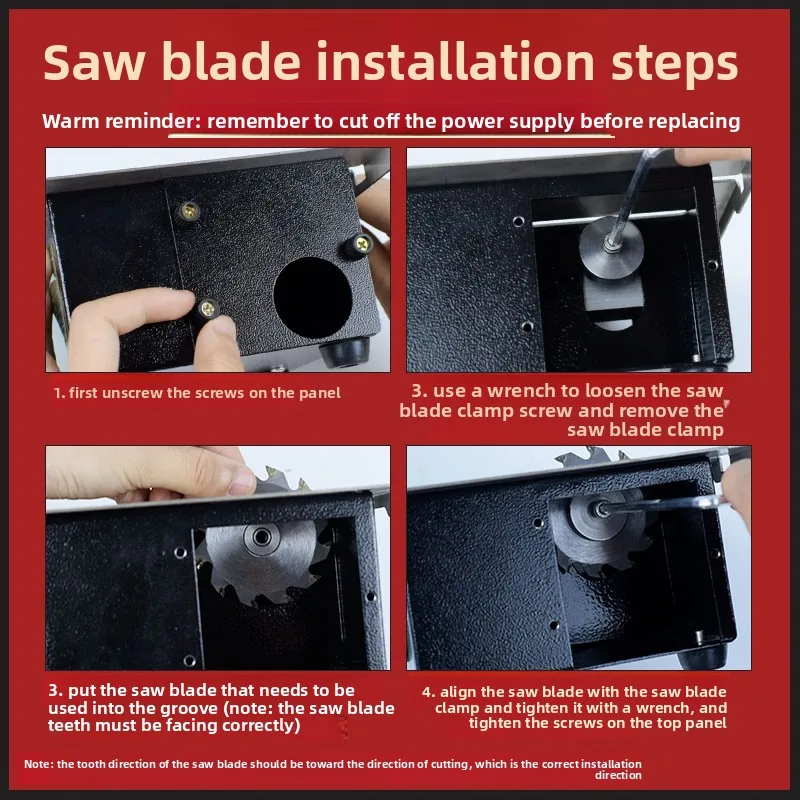 Saw blade installation steps

Warm reminder: remember to cut off the power supply before replacing

1. first unscrew the screws on the panel

3. use a wrench to loosen the saw blade clamp screw and remove the saw blade clamp

3. put the saw blade that needs to be used into the groove (note: the saw blade teeth must be facing correctly)

4. align the saw blade with the saw blade clamp and tighten it with a wrench, and tighten the screws on the top panel

Note: the tooth direction of the saw blade should be toward the direction of cutting, which is the correct installation direction