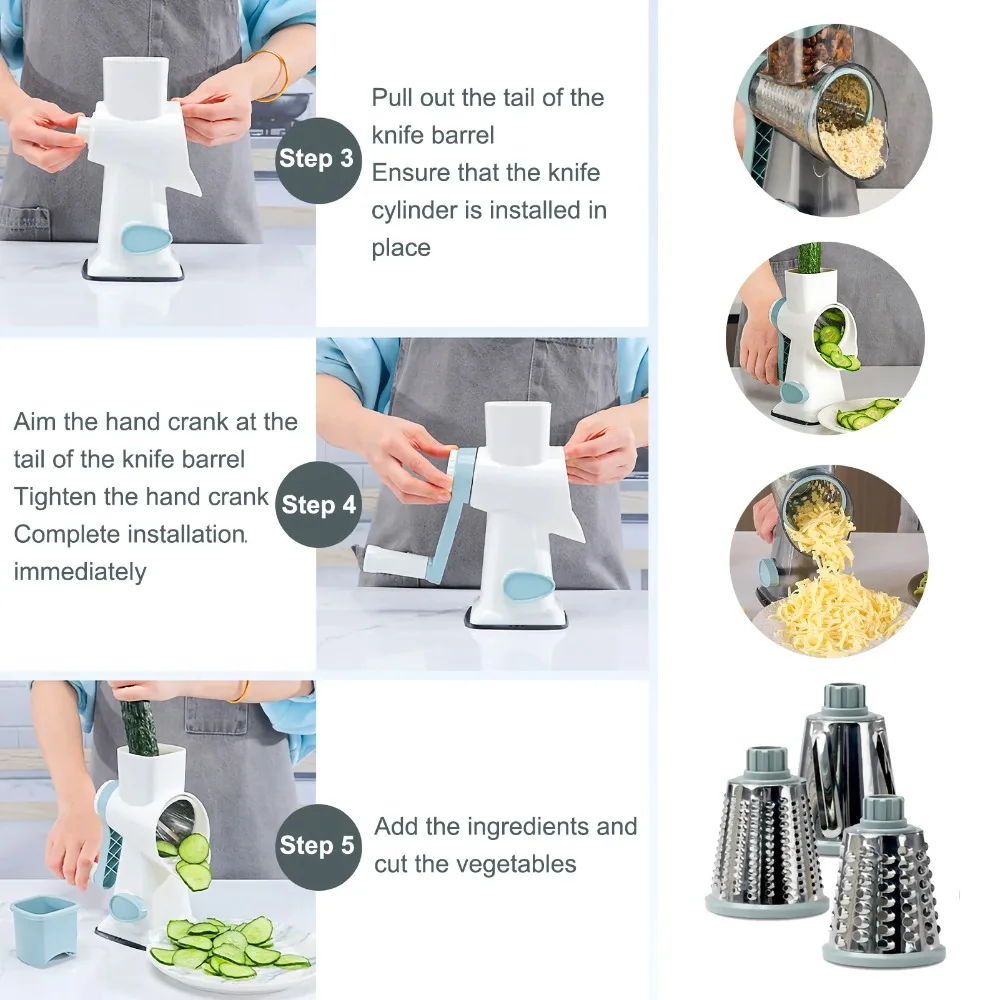 Step 3

Pull out the tail of the knife barrel
Ensure that the knife cylinder is installed in place

Aim the hand crank at the tail of the knife barrel
Tighten the hand crank
Complete installation. immediately

Step 4

Step 5

Add the ingredients and cut the vegetables