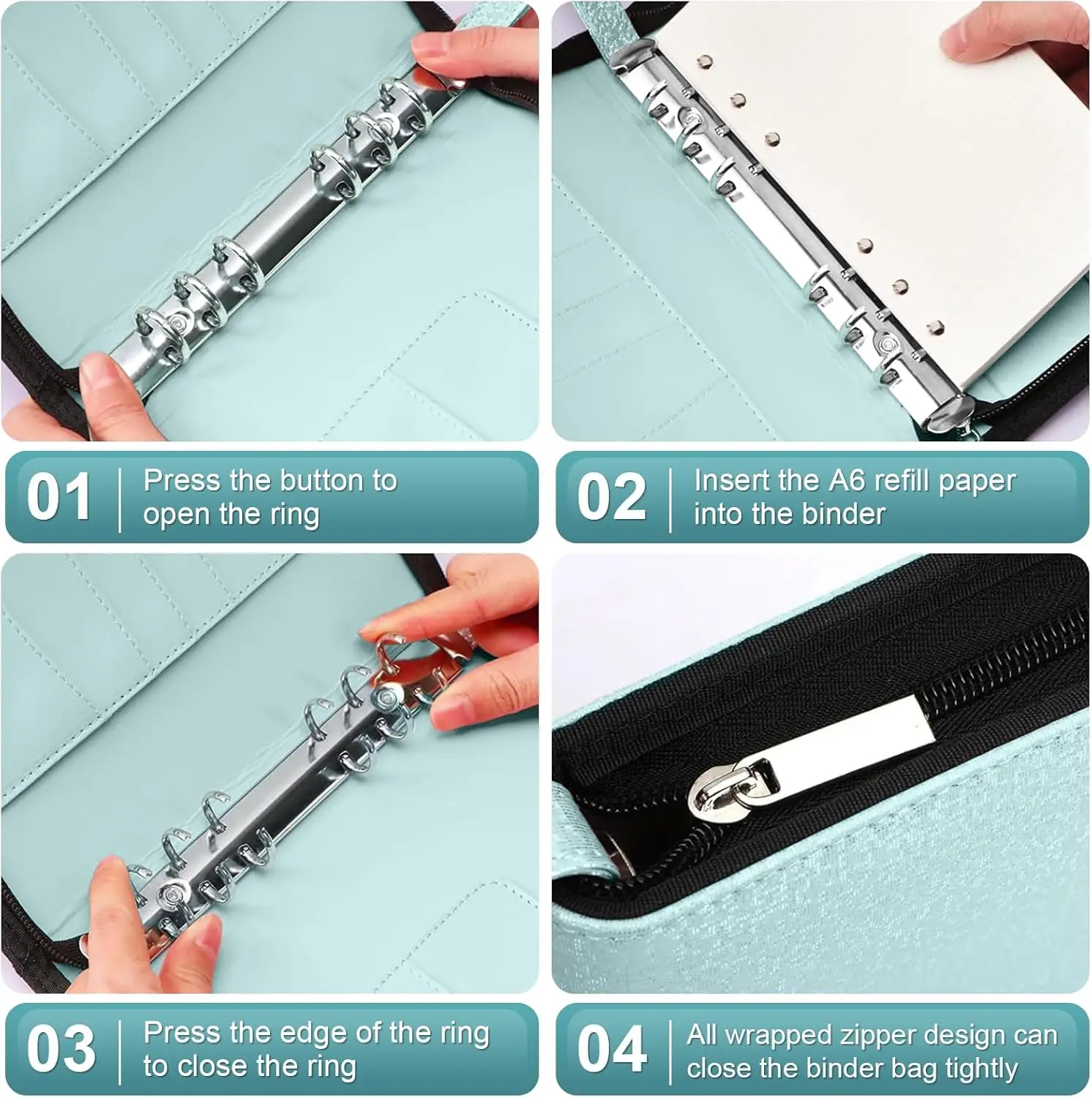 01 Press the button to open the ring

02 Insert the A6 refill paper into the binder

03 Press the edge of the ring to close the ring

04 All wrapped zipper design can close the binder bag tightly