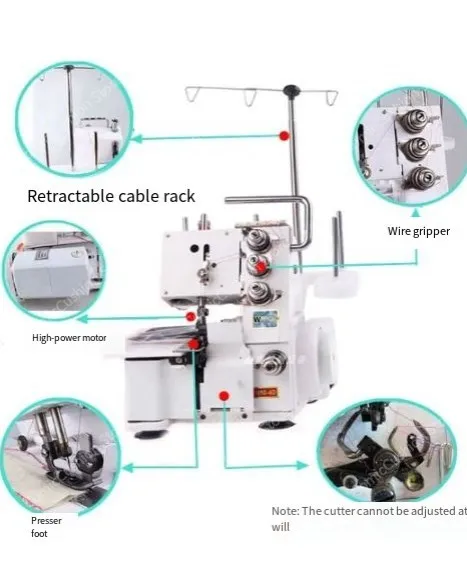 Retractable cable rack

Wire gripper

High-power motor

Presser foot

Note: The cutter cannot be adjusted at will