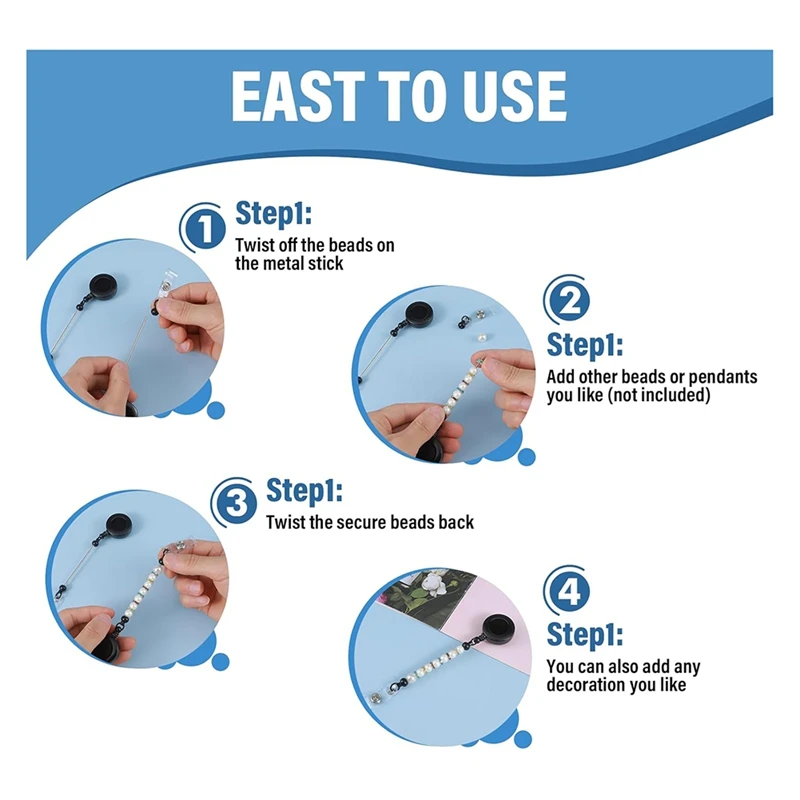 EAST TO USE

1 Step1:
Twist off the beads on the metal stick

2 Step1:
Add other beads or pendants you like (not included)

3 Step1:
Twist the secure beads back

4 Step1:
You can also add any decoration you like