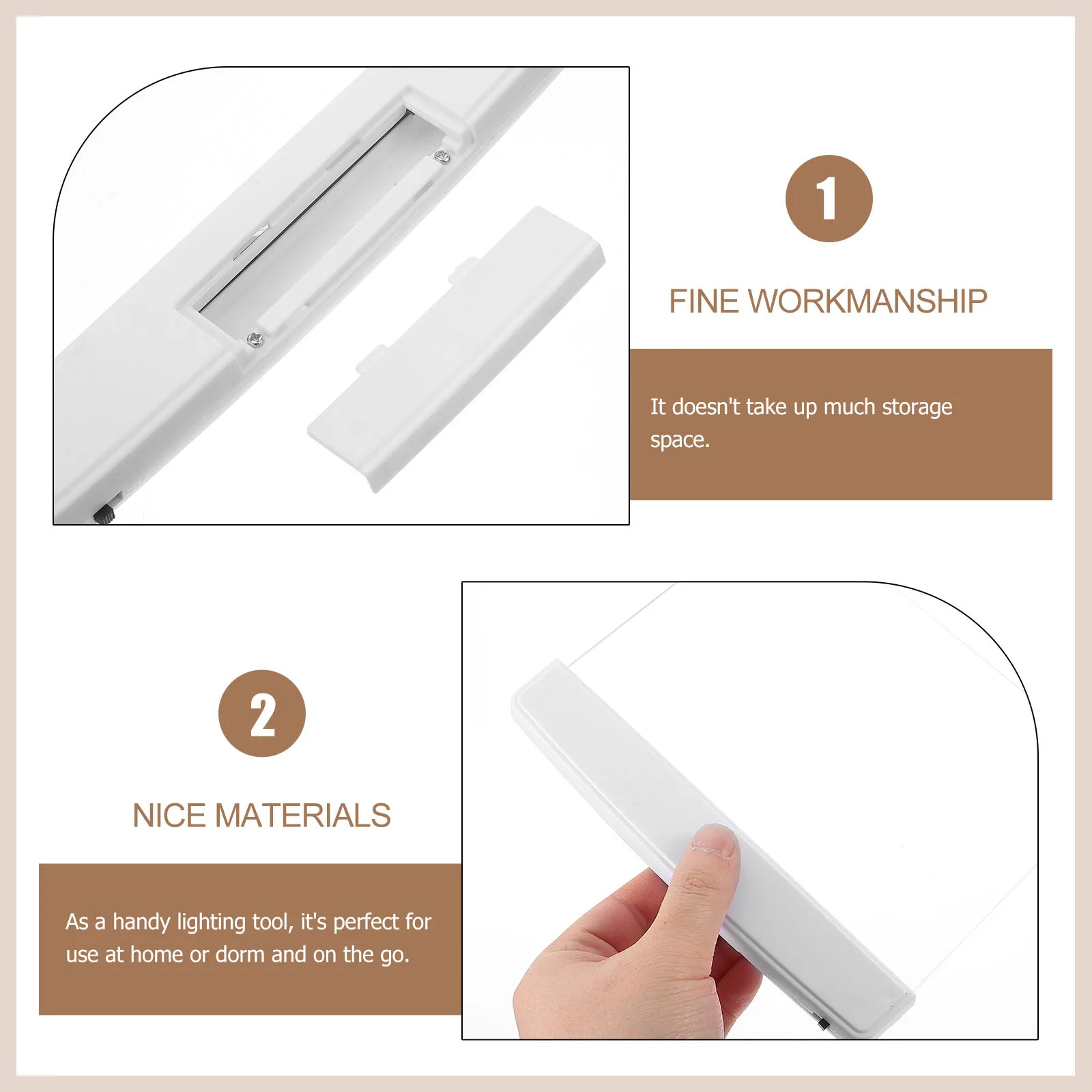 1

FINE WORKMANSHIP

It doesn't take up much storage space.

2

NICE MATERIALS

As a handy lighting tool, it's perfect for use at home or dorm and on the go.