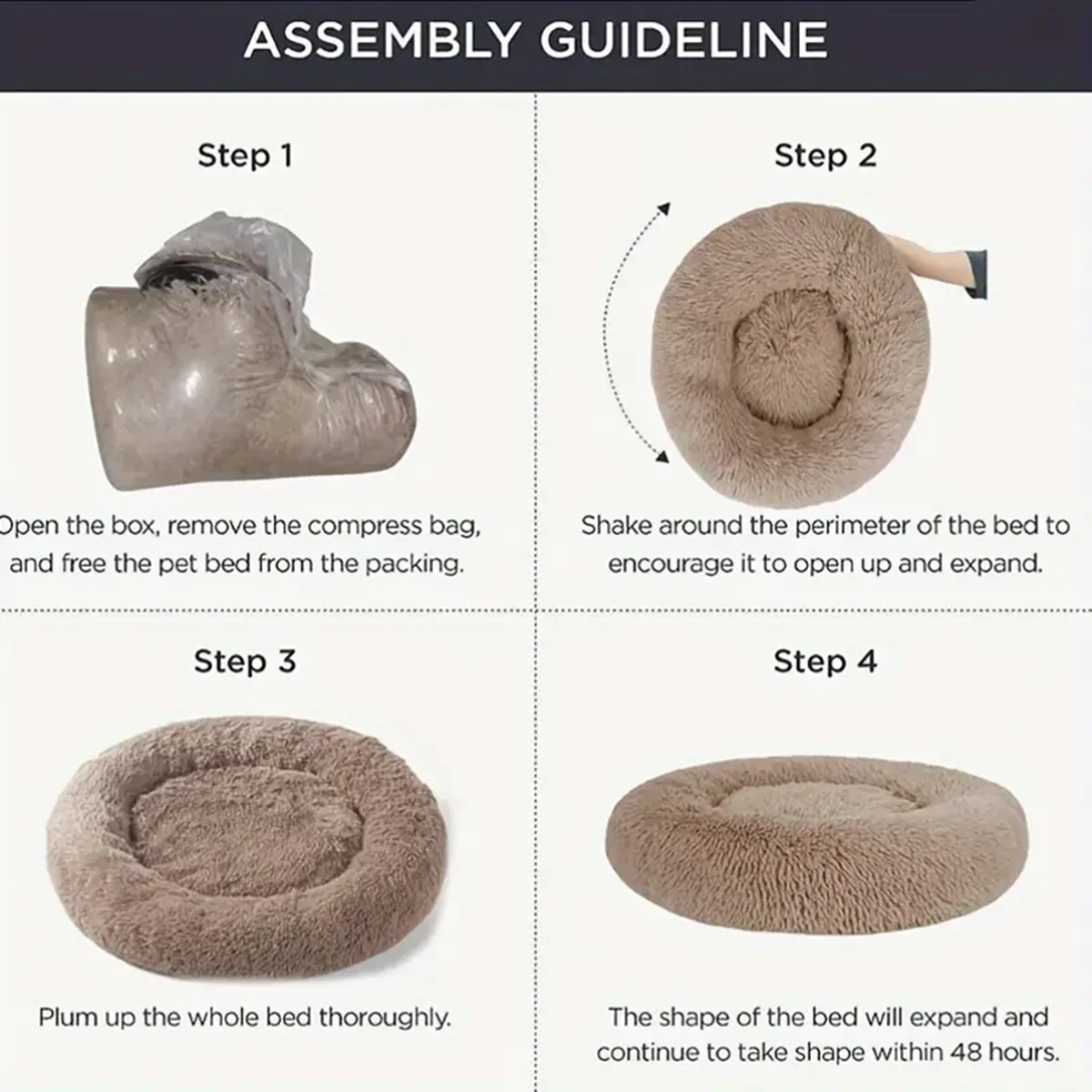 ASSEMBLY GUIDELINE

Step 1

Open the box, remove the compress bag, and free the pet bed from the packing.

Step 2

Shake around the perimeter of the bed to encourage it to open up and expand.

Step 3

Plum up the whole bed thoroughly.

Step 4

The shape of the bed will expand and continue to take shape within 48 hours.