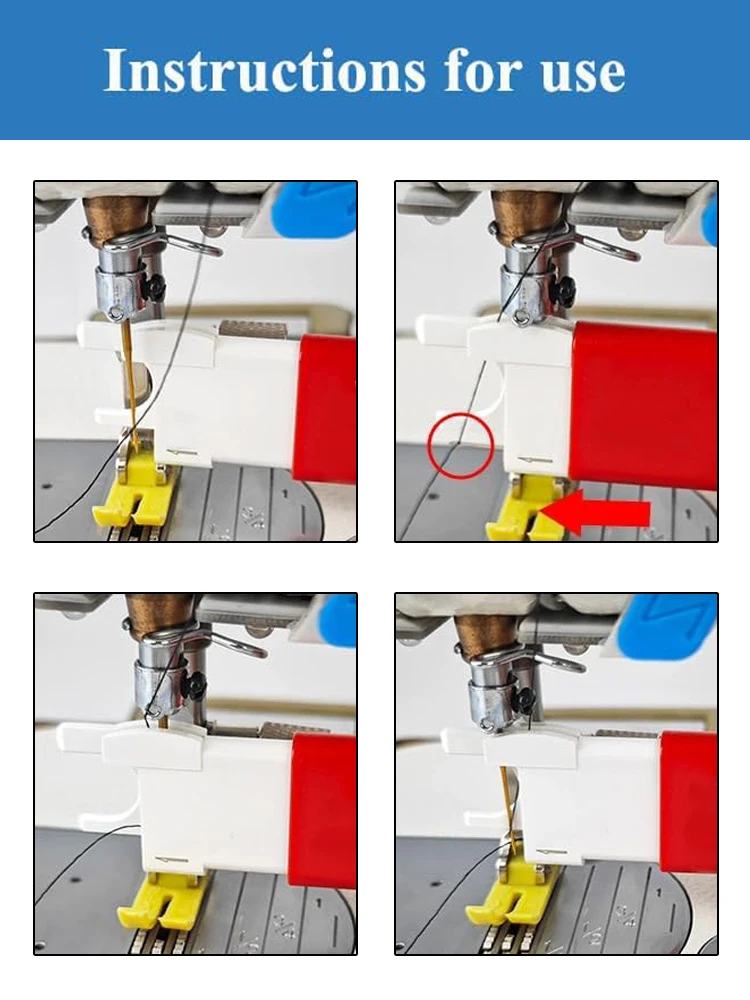 Instructions for use