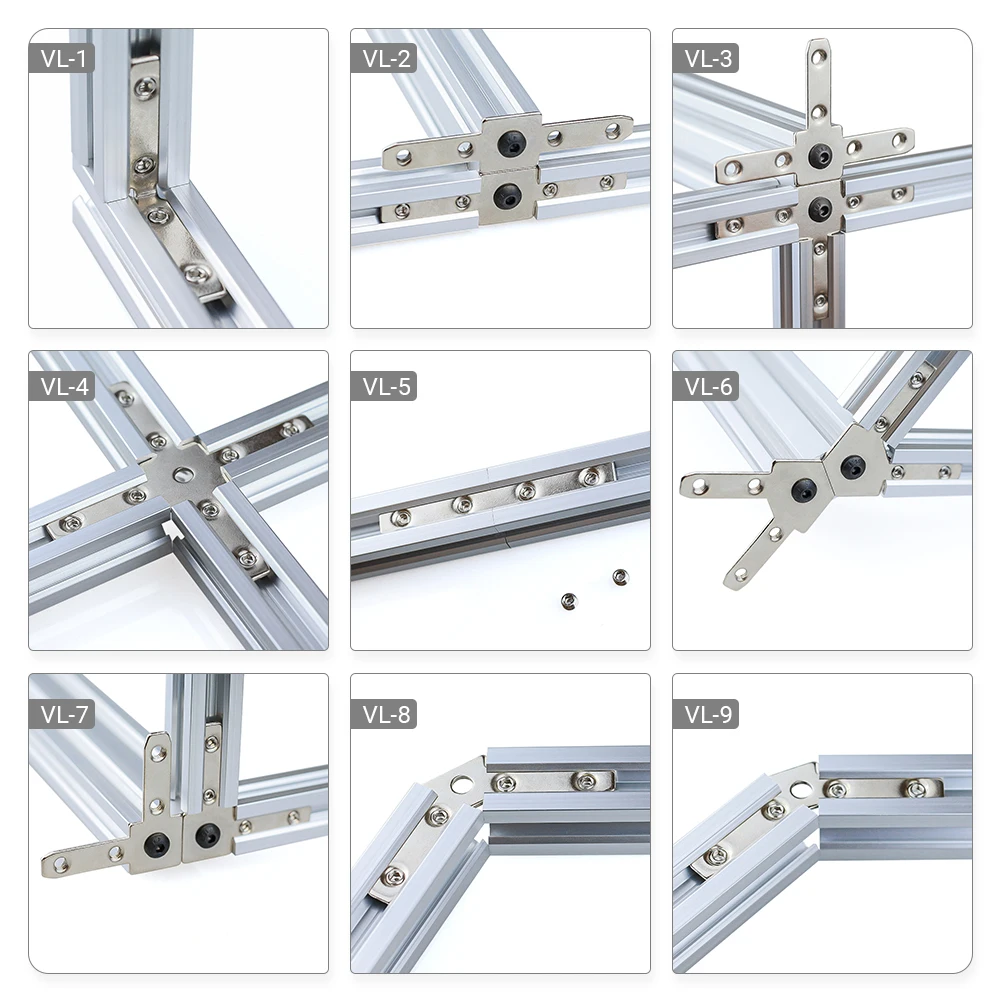 VL-1

VL-2

VL-3

VL-4

VL-5

VL-6

VL-7

VL-8

VL-9