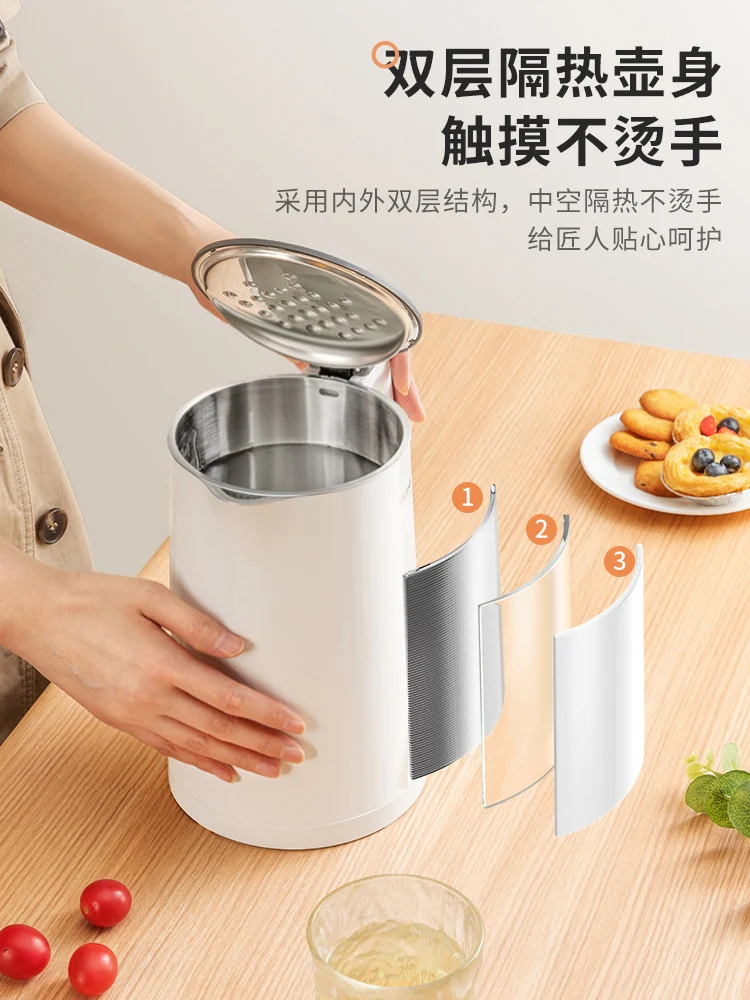 双层隔热壶身
触摸不烫手

采用内外双层结构，中空隔热不烫手
给匠人贴心呵护

1
2
3