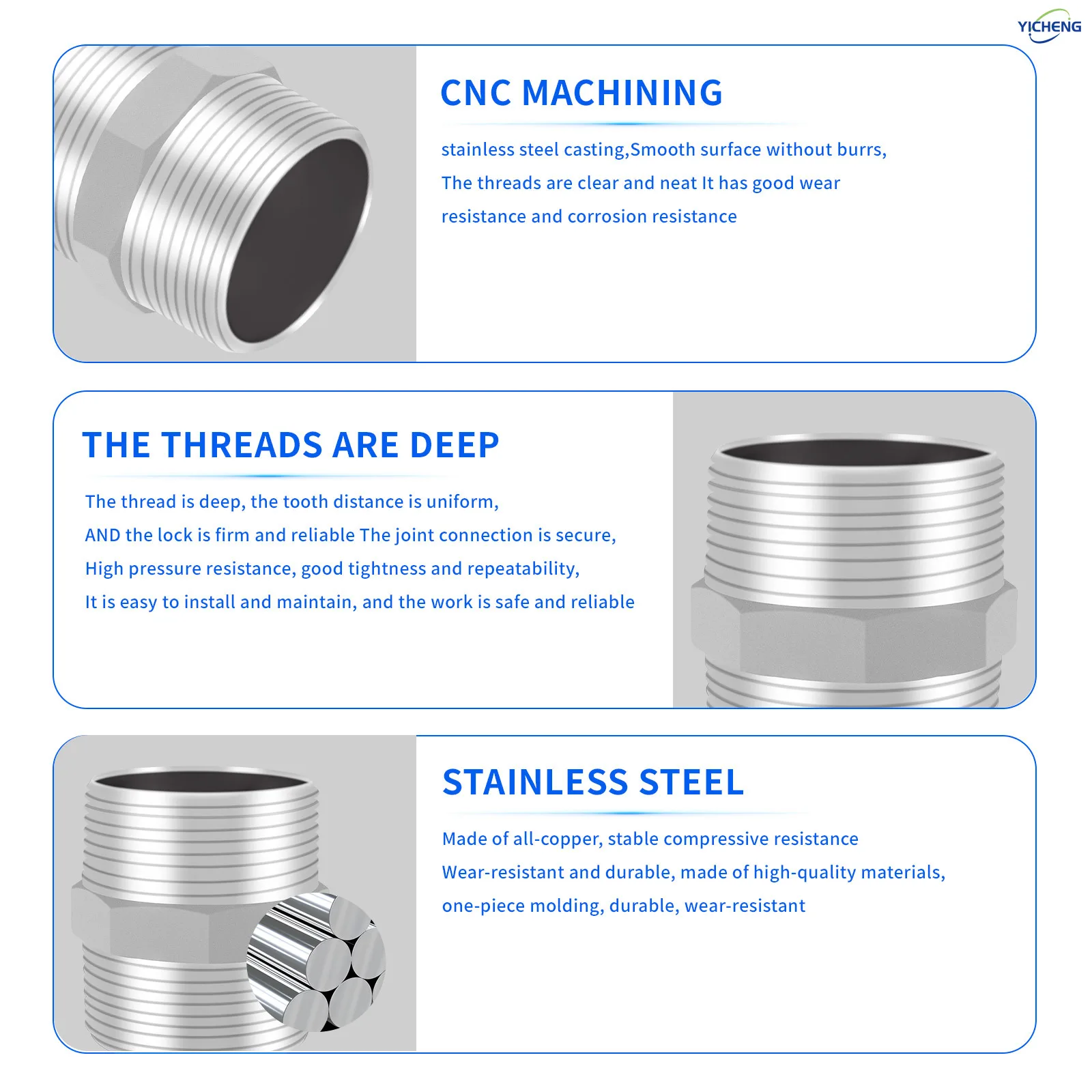 YICHENG

CNC MACHINING

stainless steel casting,Smooth surface without burrs,
The threads are clear and neat It has good wear
resistance and corrosion resistance

THE THREADS ARE DEEP

The thread is deep, the tooth distance is uniform,
AND the lock is firm and reliable The joint connection is secure,
High pressure resistance, good tightness and repeatability,
It is easy to install and maintain, and the work is safe and reliable

STAINLESS STEEL

Made of all-copper, stable compressive resistance
Wear-resistant and durable, made of high-quality materials,
one-piece molding, durable, wear-resistant