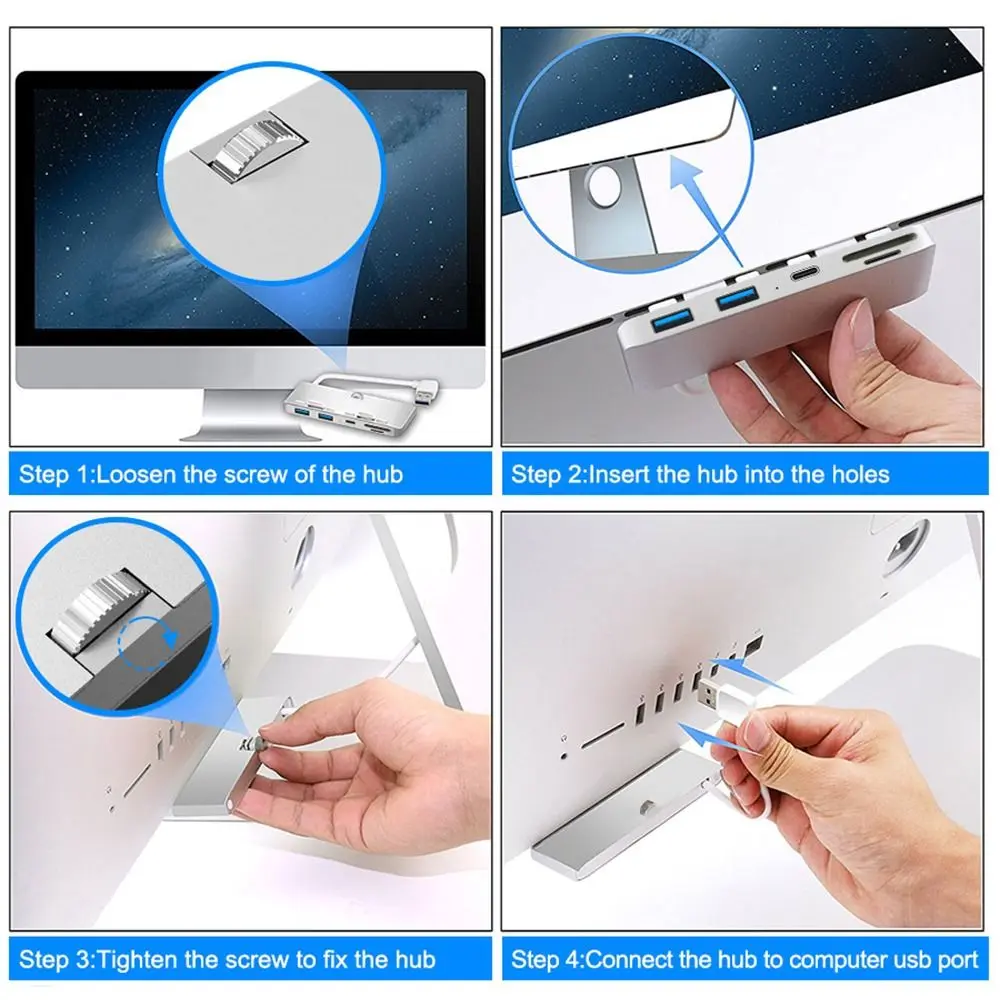 Step 1:Loosen the screw of the hub

Step 2:Insert the hub into the holes

Step 3:Tighten the screw to fix the hub

Step 4:Connect the hub to computer usb port