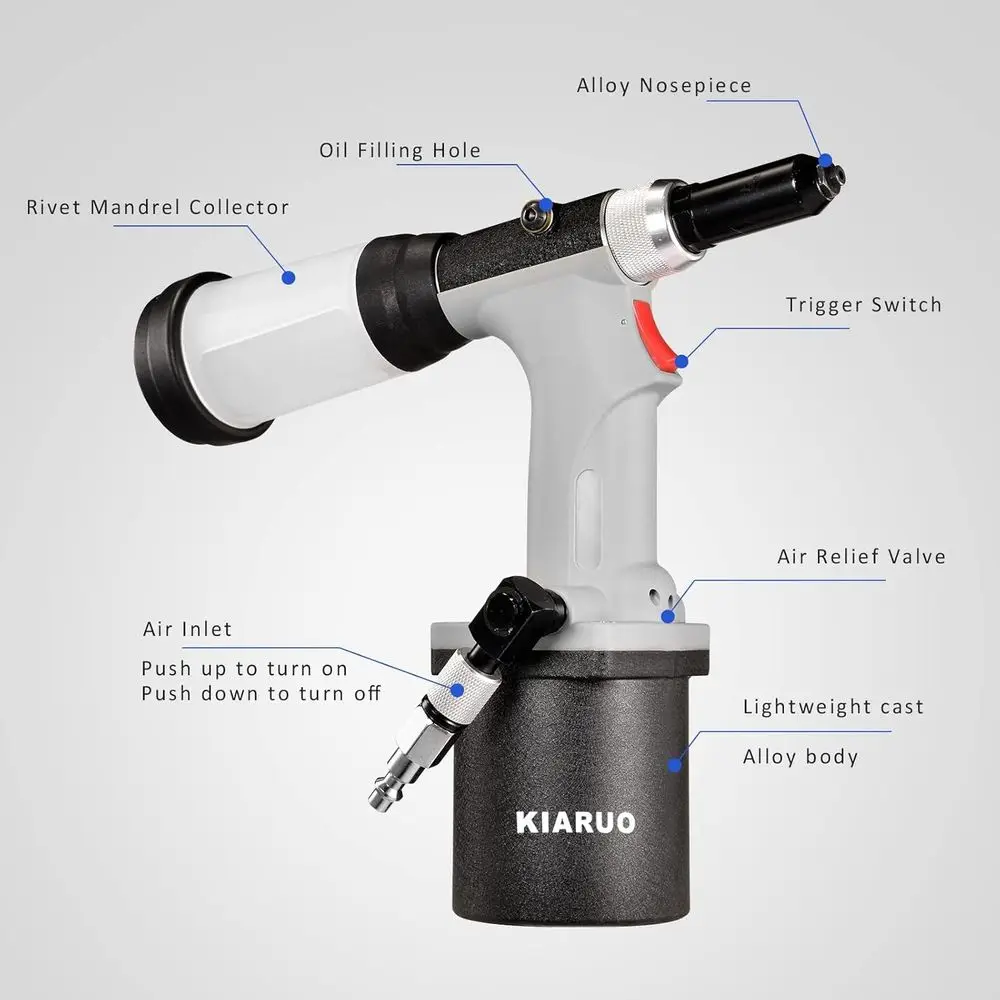 Alloy Nosepiece

Oil Filling Hole

Rivet Mandrel Collector

Trigger Switch

Air Relief Valve

Air Inlet

Push up to turn on
Push down to turn off

Lightweight cast

Alloy body

KIARUO