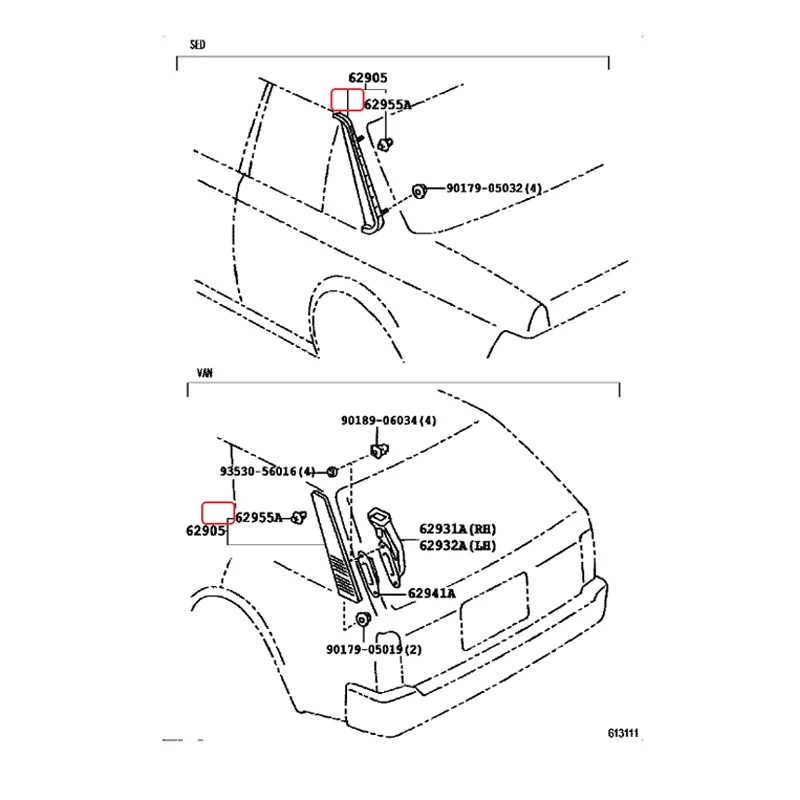 SED

62905
62955A
90179-05032(4)

VAN

90189-06034(4)
93530-56016(4)
62955A
62905
62931A(RH)
62932A(LH)
62941A
90179-05019(2)

613111