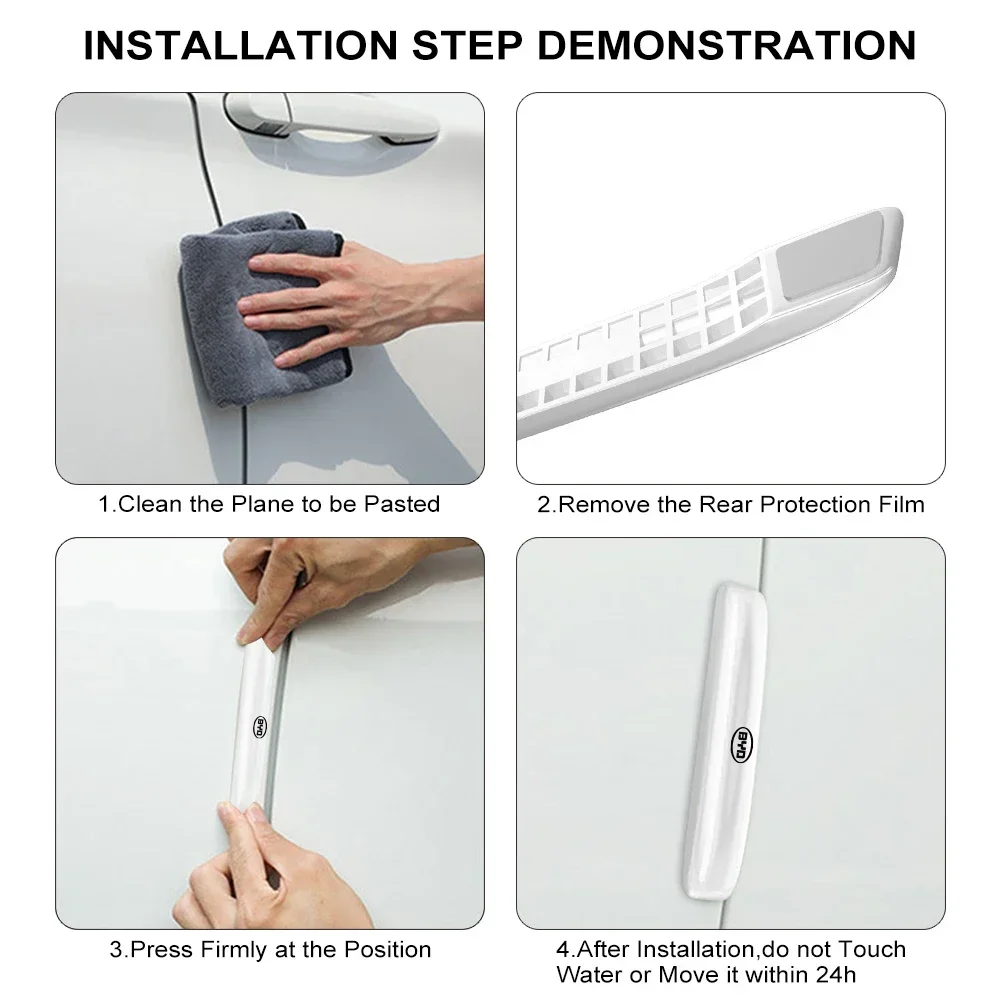 INSTALLATION STEP DEMONSTRATION

1.Clean the Plane to be Pasted

2.Remove the Rear Protection Film

BYD

3.Press Firmly at the Position

BYD

4.After Installation,do not Touch Water or Move it within 24h