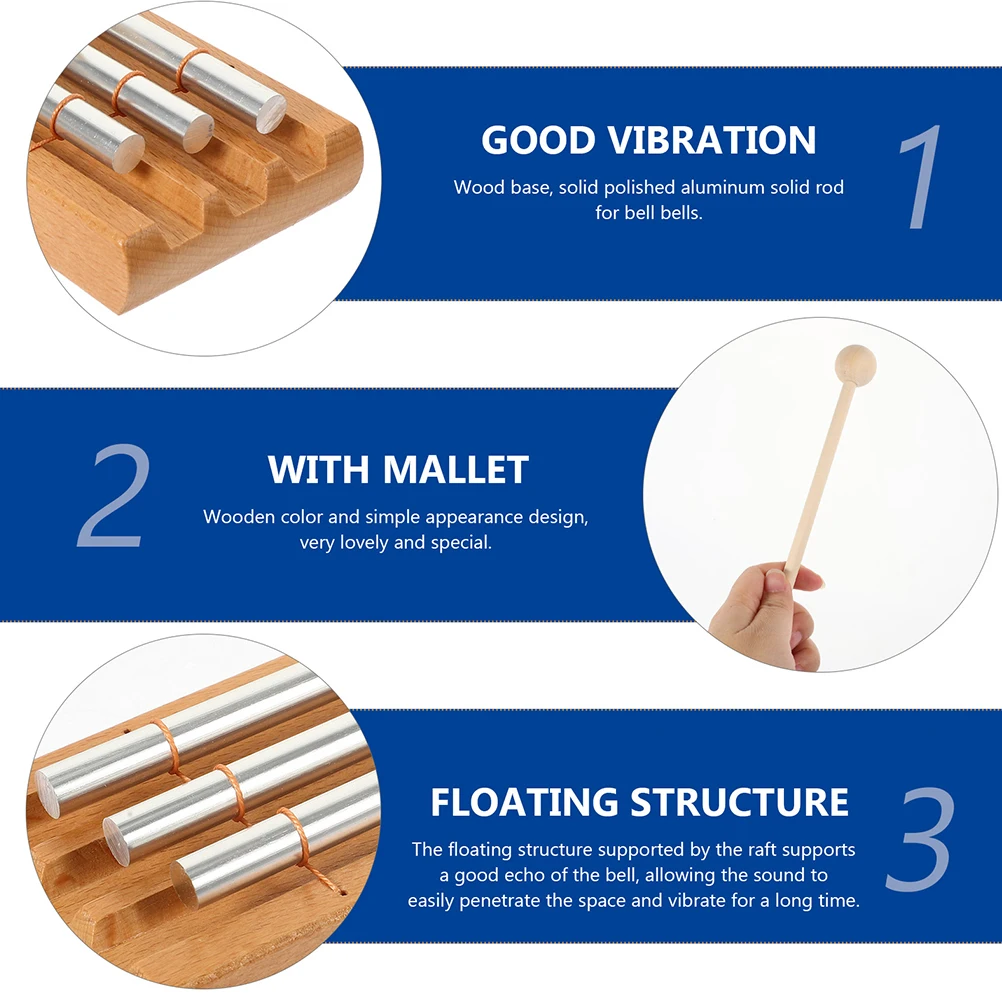 GOOD VIBRATION

Wood base, solid polished aluminum solid rod for bell bells.

1

2

WITH MALLET

Wooden color and simple appearance design, very lovely and special.

FLOATING STRUCTURE

The floating structure supported by the raft supports a good echo of the bell, allowing the sound to easily penetrate the space and vibrate for a long time.

3