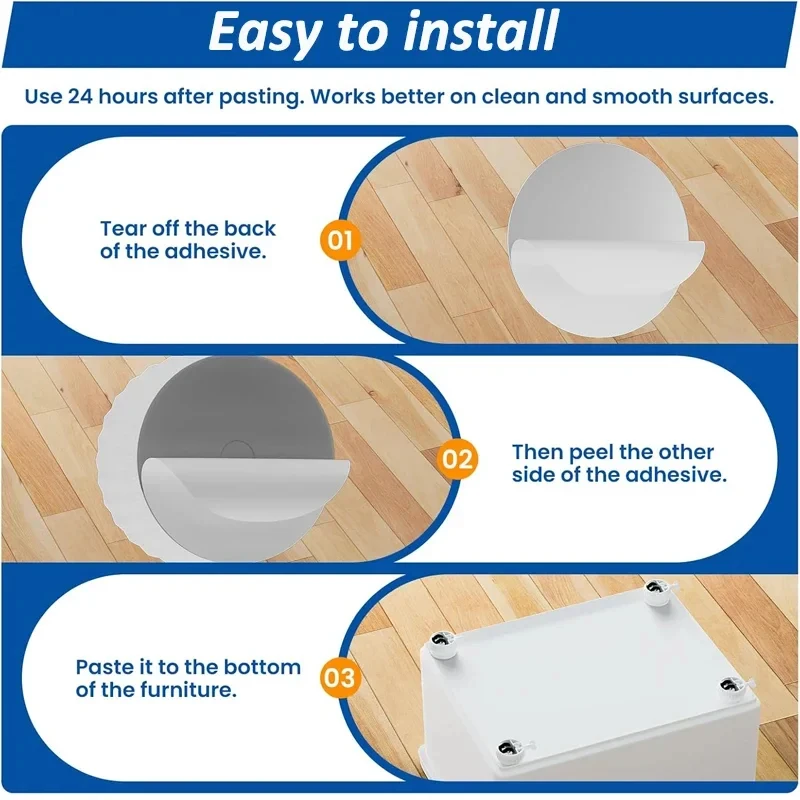 Easy to install

Use 24 hours after pasting. Works better on clean and smooth surfaces.

Tear off the back of the adhesive.

01

02

Then peel the other side of the adhesive.

Paste it to the bottom of the furniture.

03