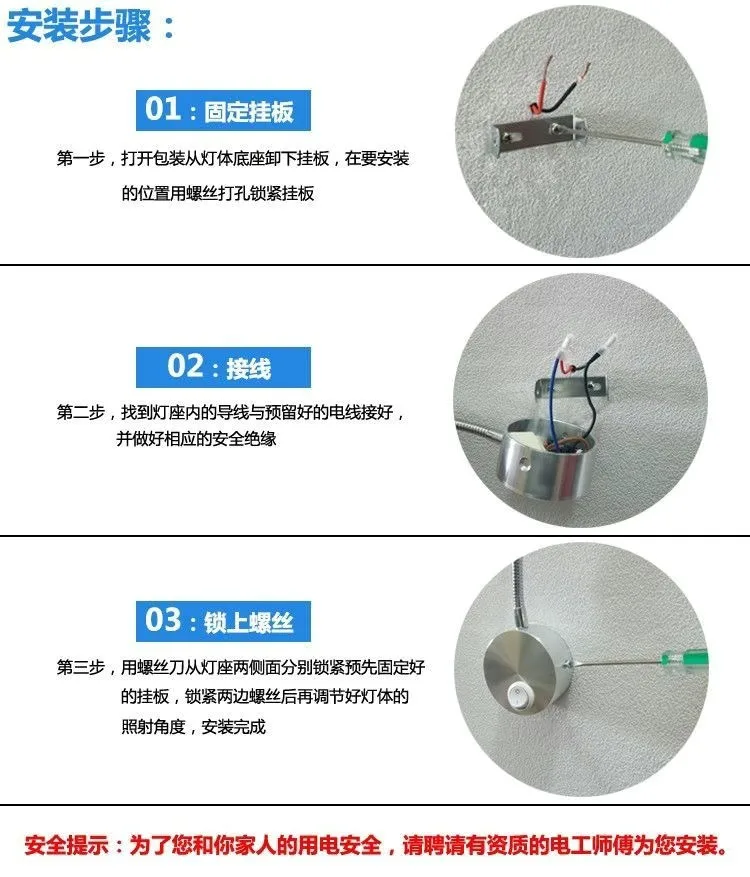 安装步骤：

01：固定挂板

第一步，打开包装从灯体底座卸下挂板，在要安装的位置用螺丝打孔锁紧挂板

02：接线

第二步，找到灯座内的导线与预留好的电线接好，并做好相应的安全绝缘

03：锁上螺丝

第三步，用螺丝刀从灯座两侧面分别锁紧预先固定好的挂板，锁紧两边螺丝后再调节好灯体的照射角度，安装完成

安全提示：为了您和你家人的用电安全，请聘请有资质的电工师傅为您安装。