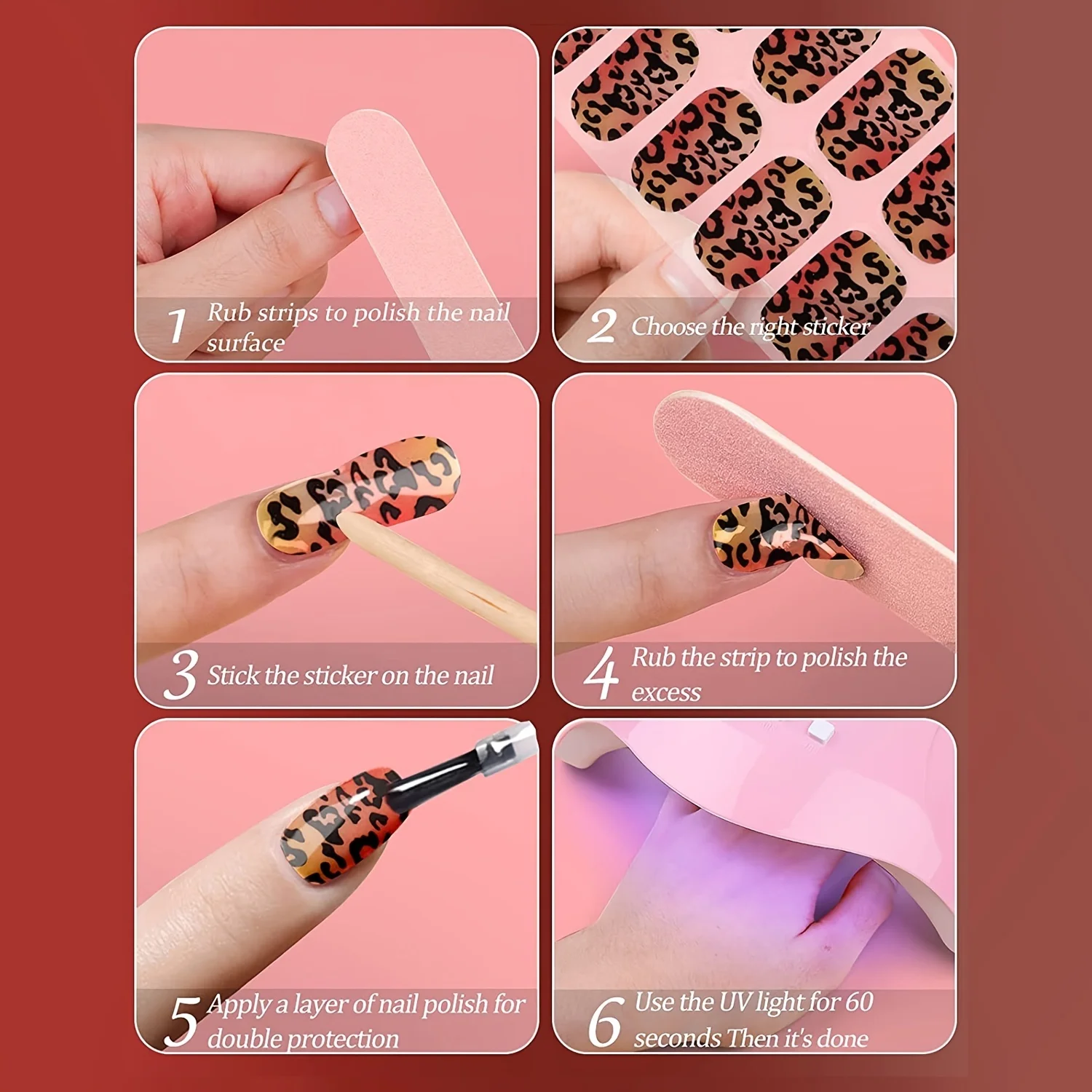 1 Rub strips to polish the nail surface

2 Choose the right sticker

3 Stick the sticker on the nail

4 Rub the strip to polish the excess

5 Apply a layer of nail polish for double protection

6 Use the UV light for 60 seconds Then it's done